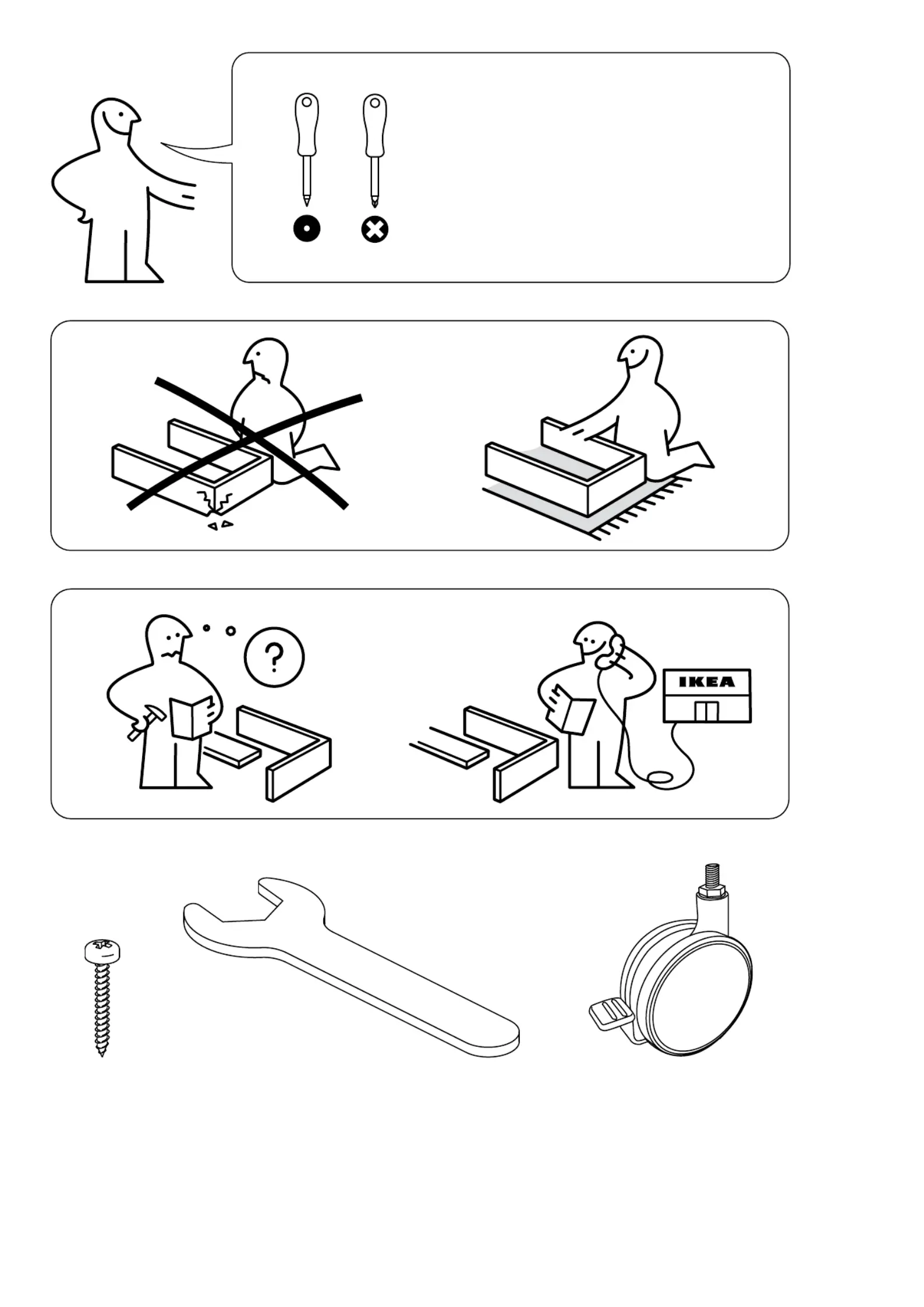 ?

IKEA