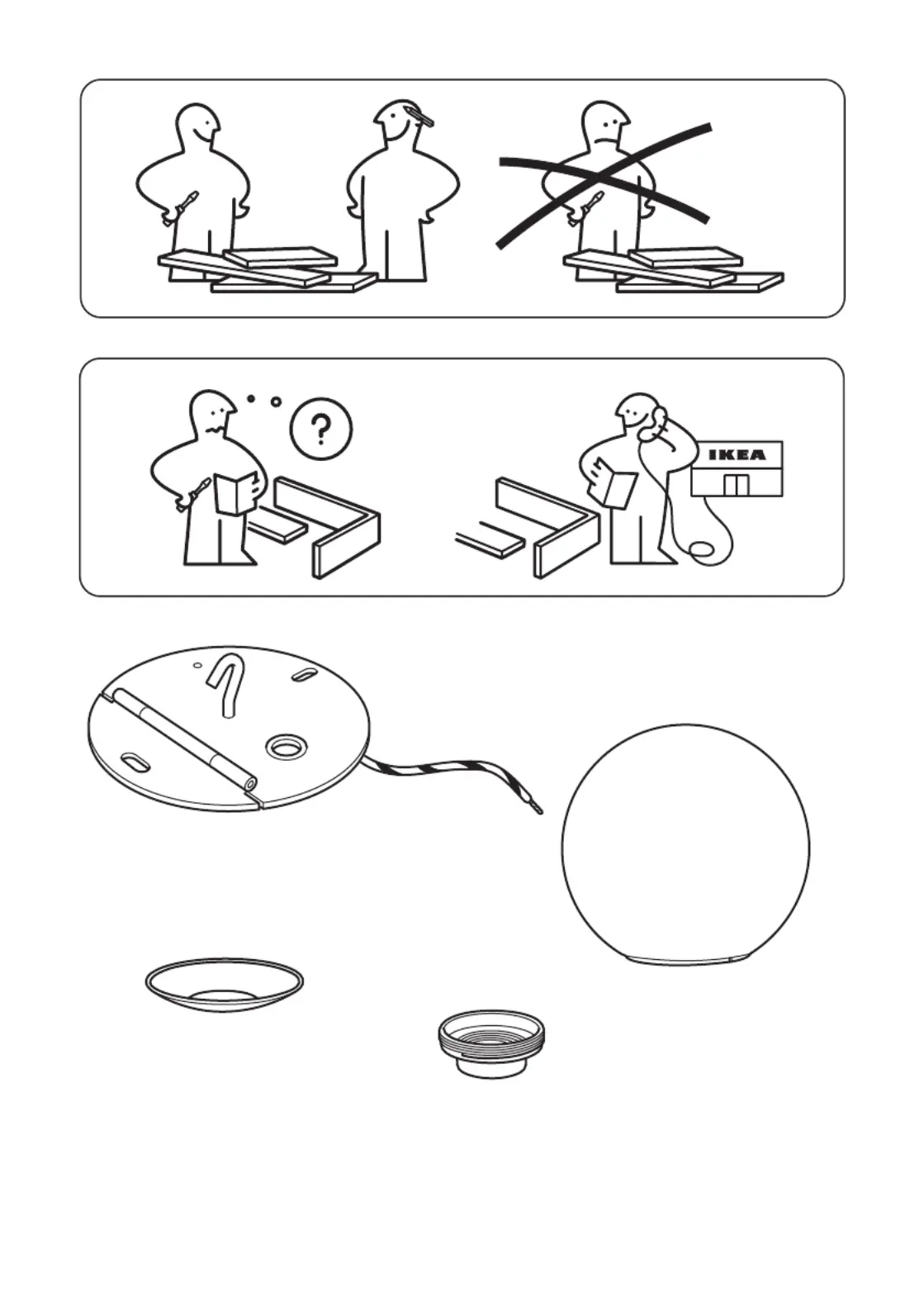 ?

IKEA