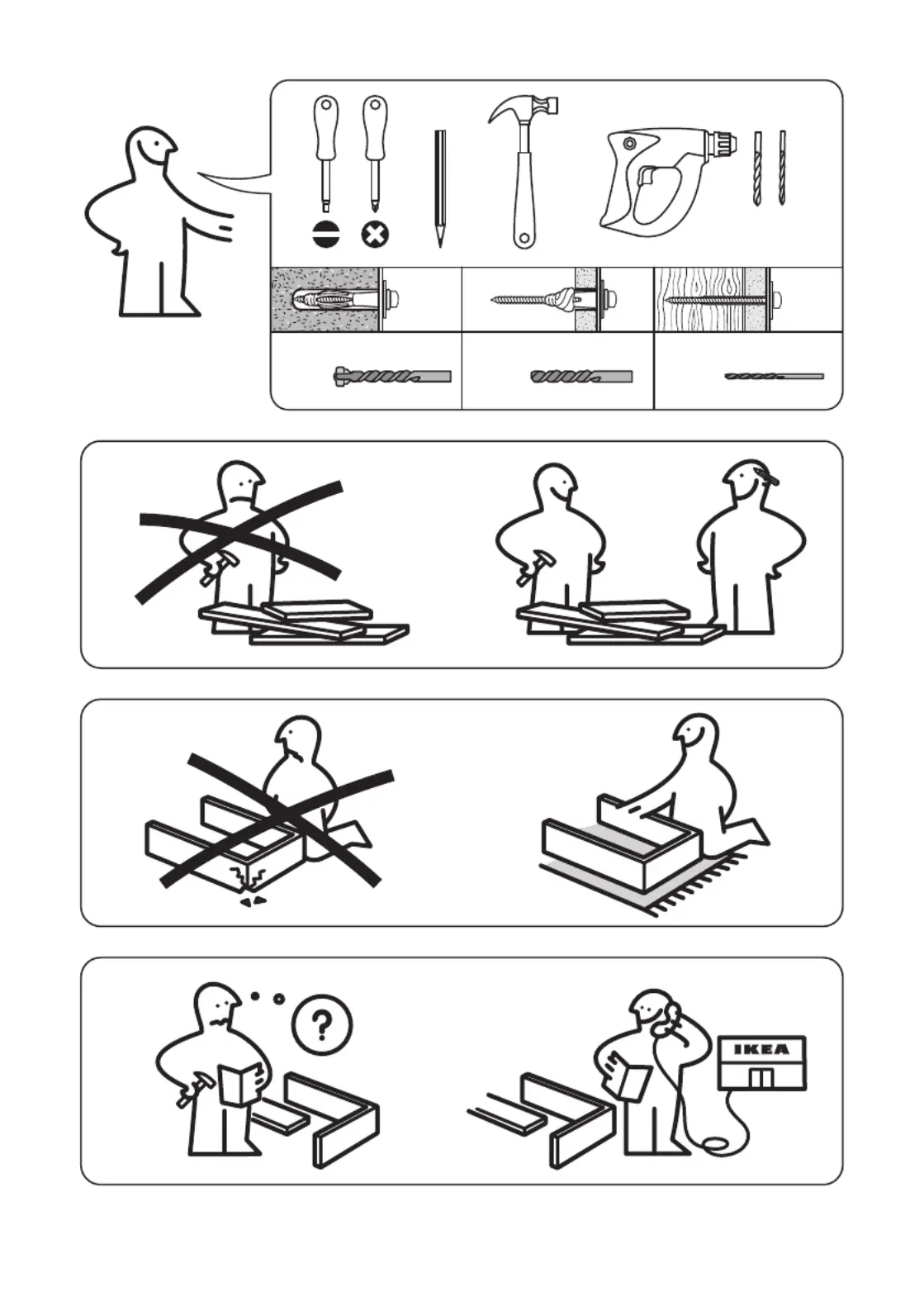 ?

IKEA