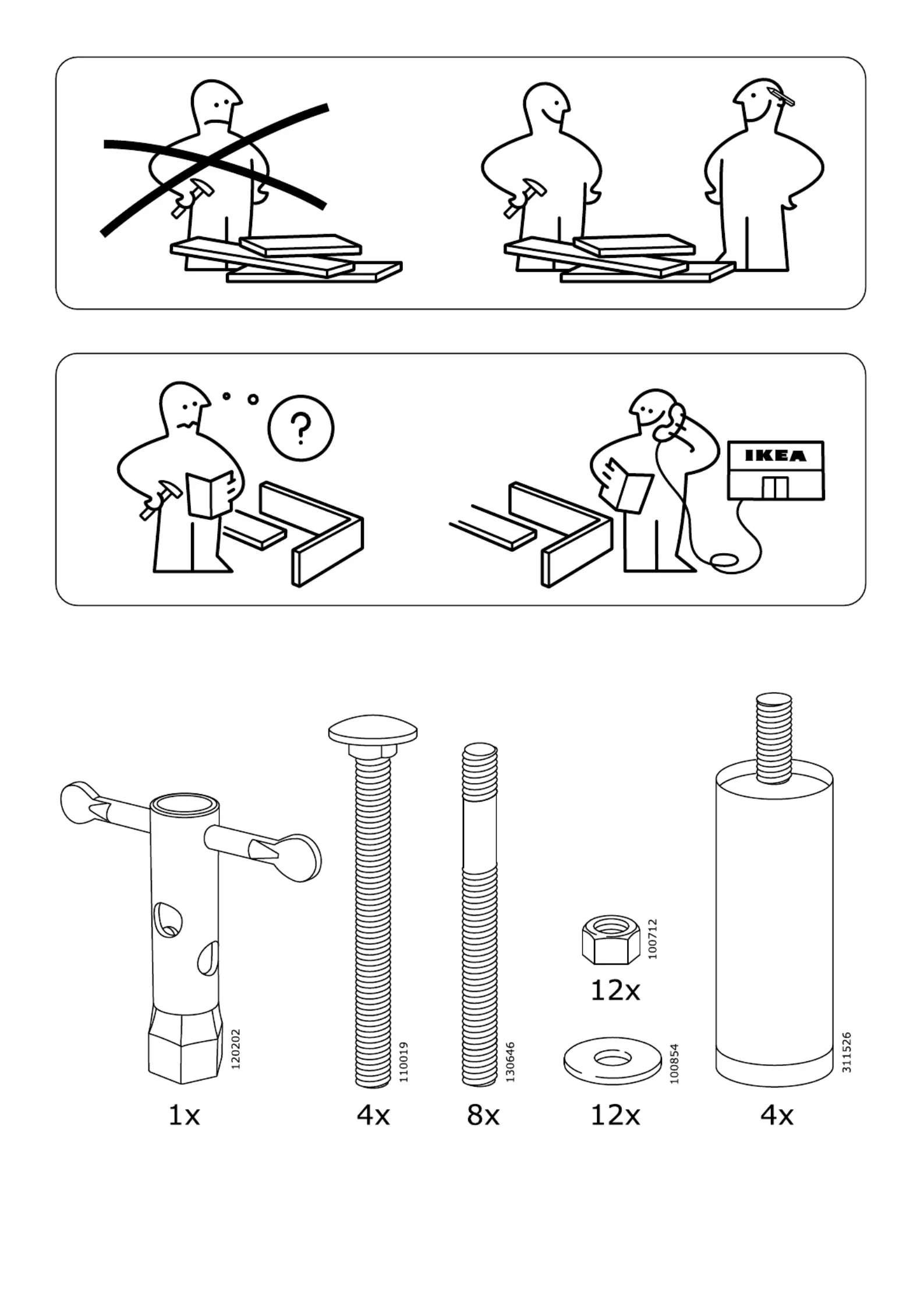 ?

IKEA

120202

1x

110019

4x

130646

8x

100712

12x

100854

12x

311526

4x