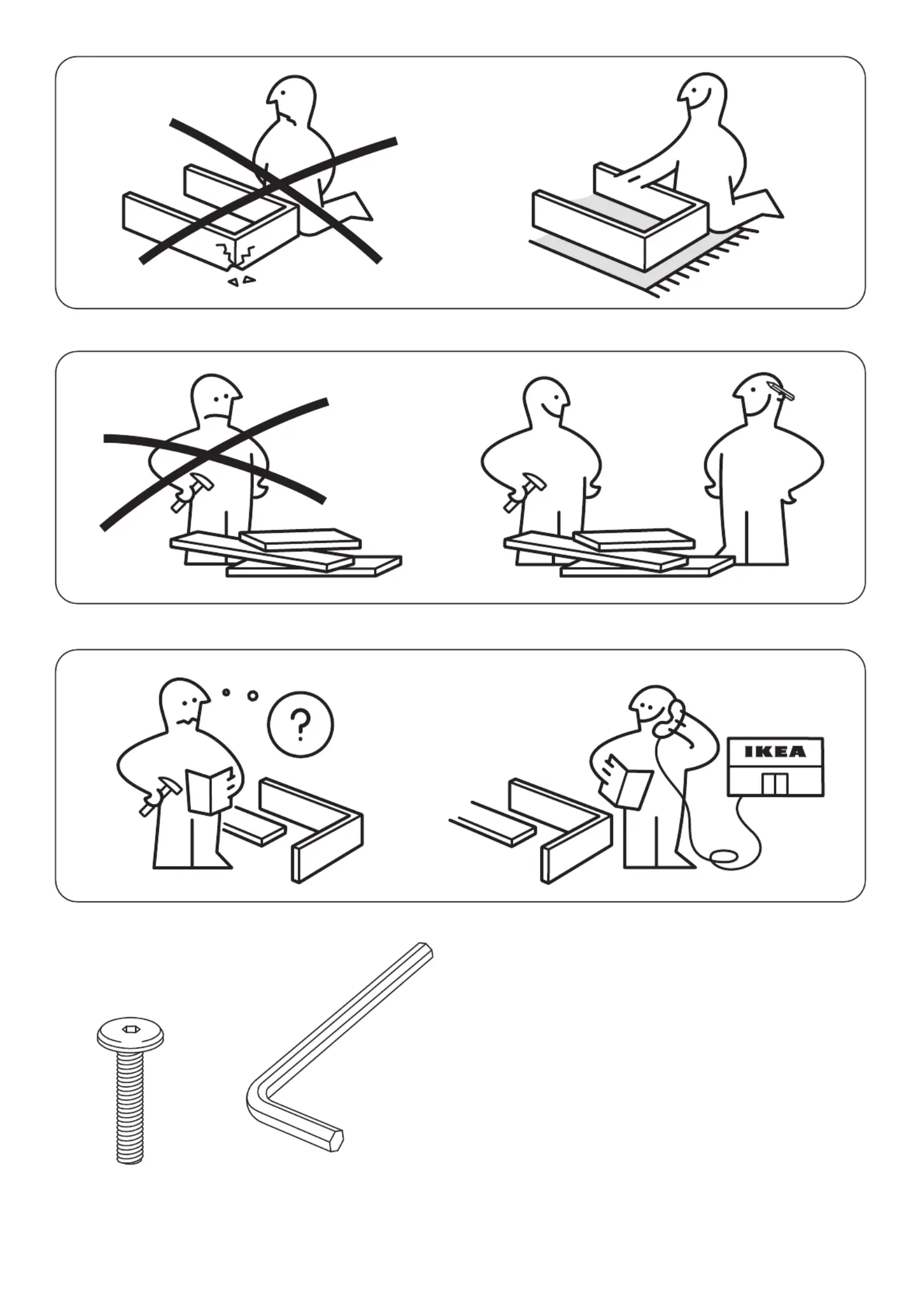 ?

IKEA