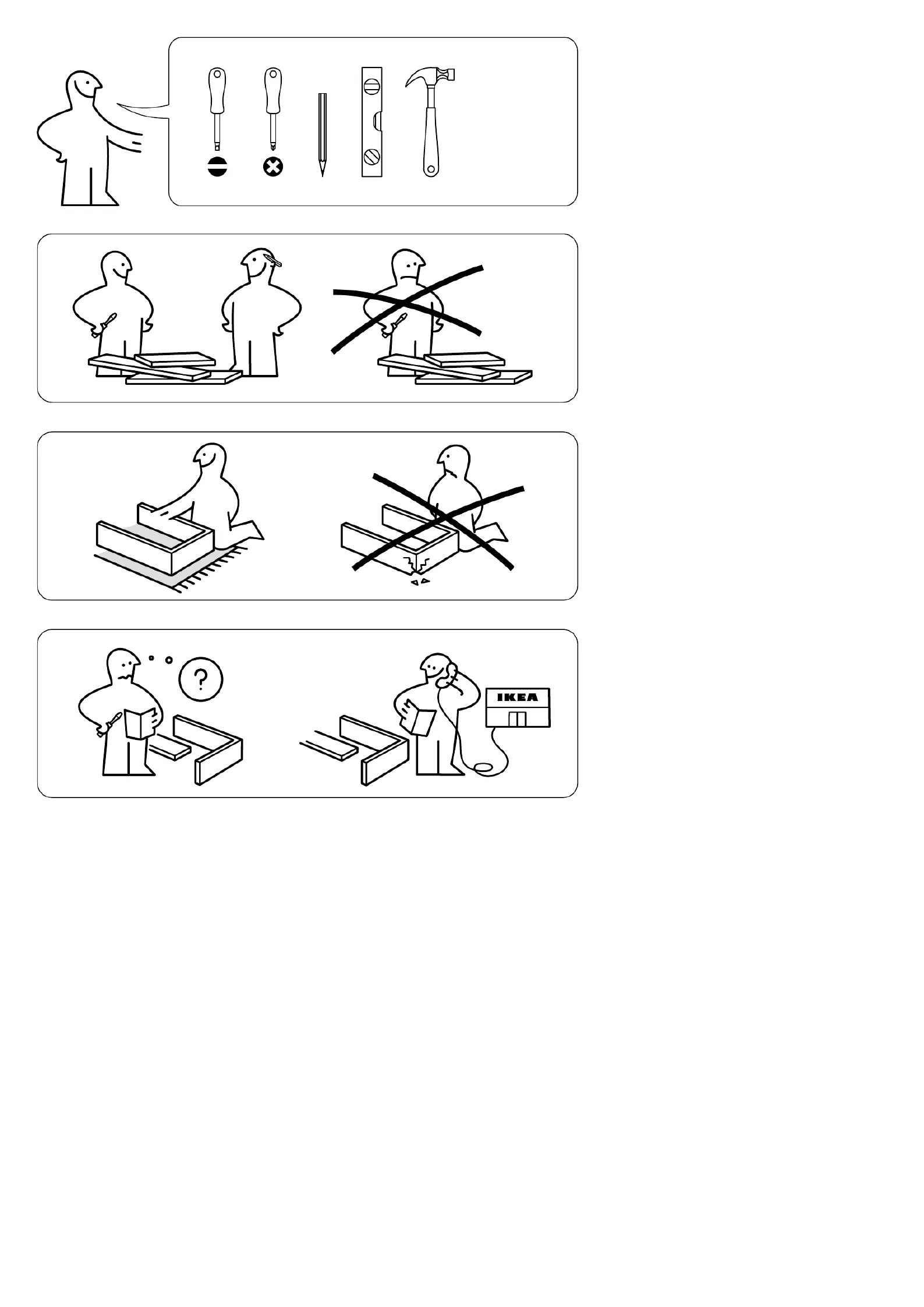 ?

IKEA