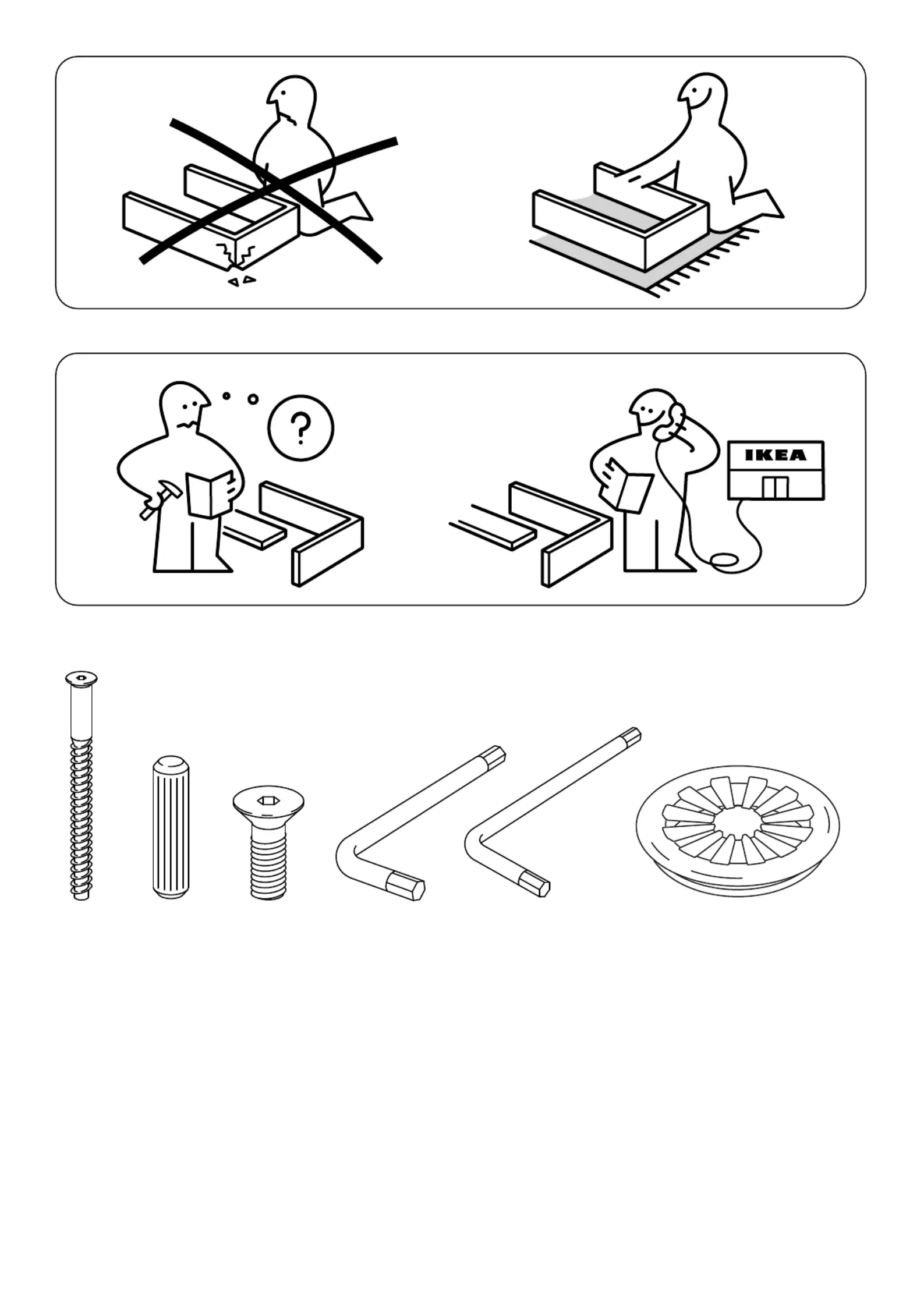 ?

IKEA