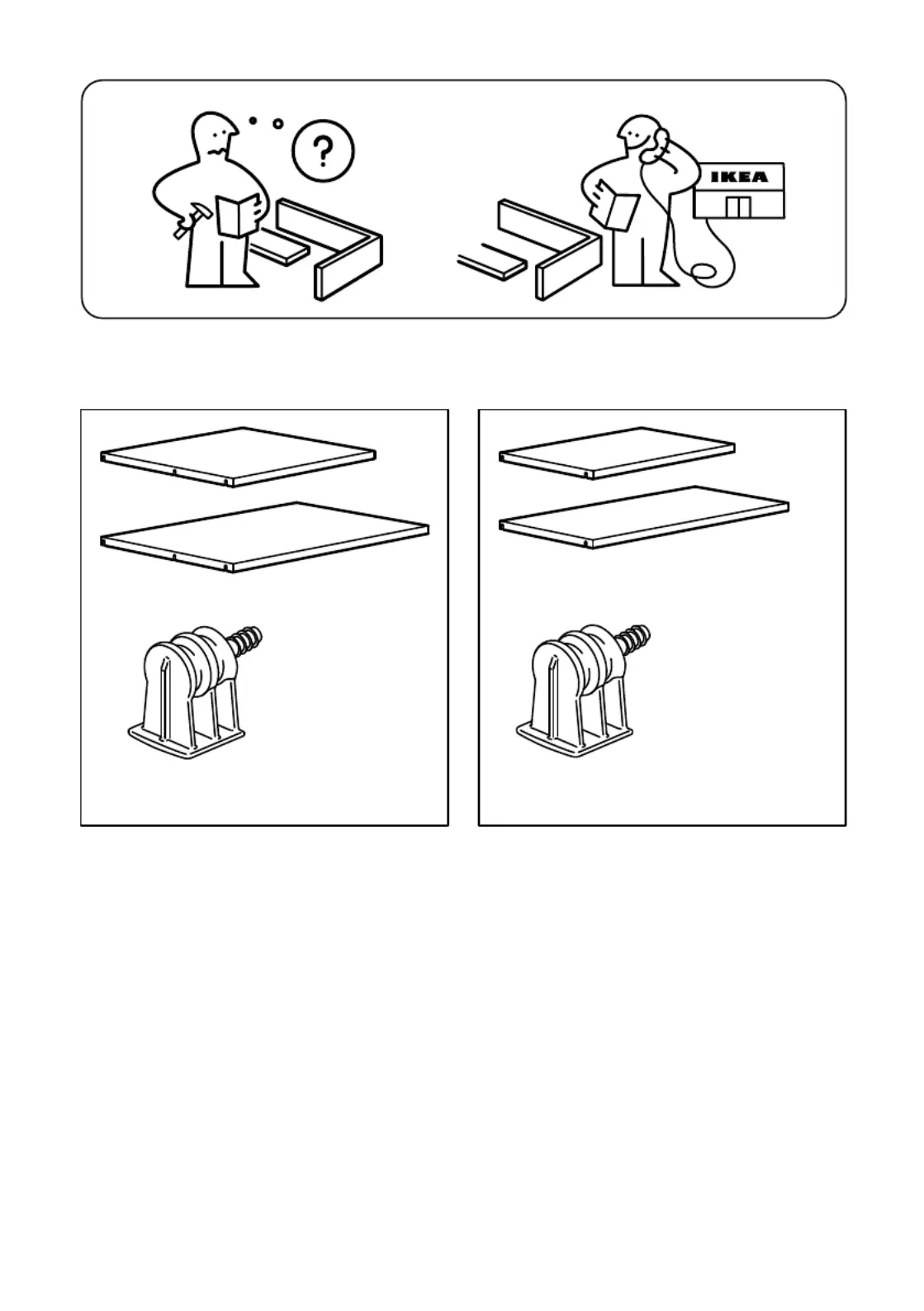 ?

IKEA