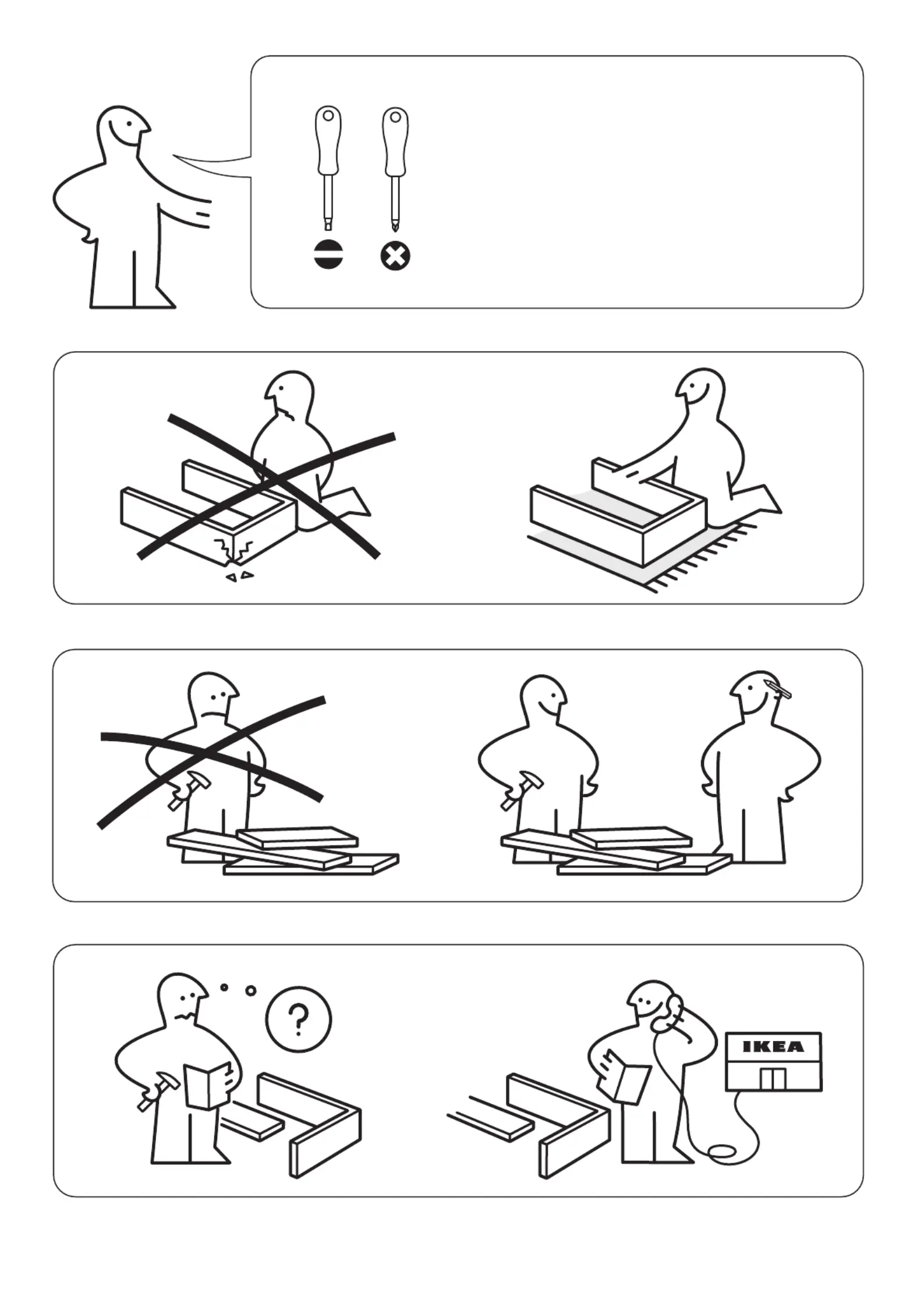 ?

IKEA