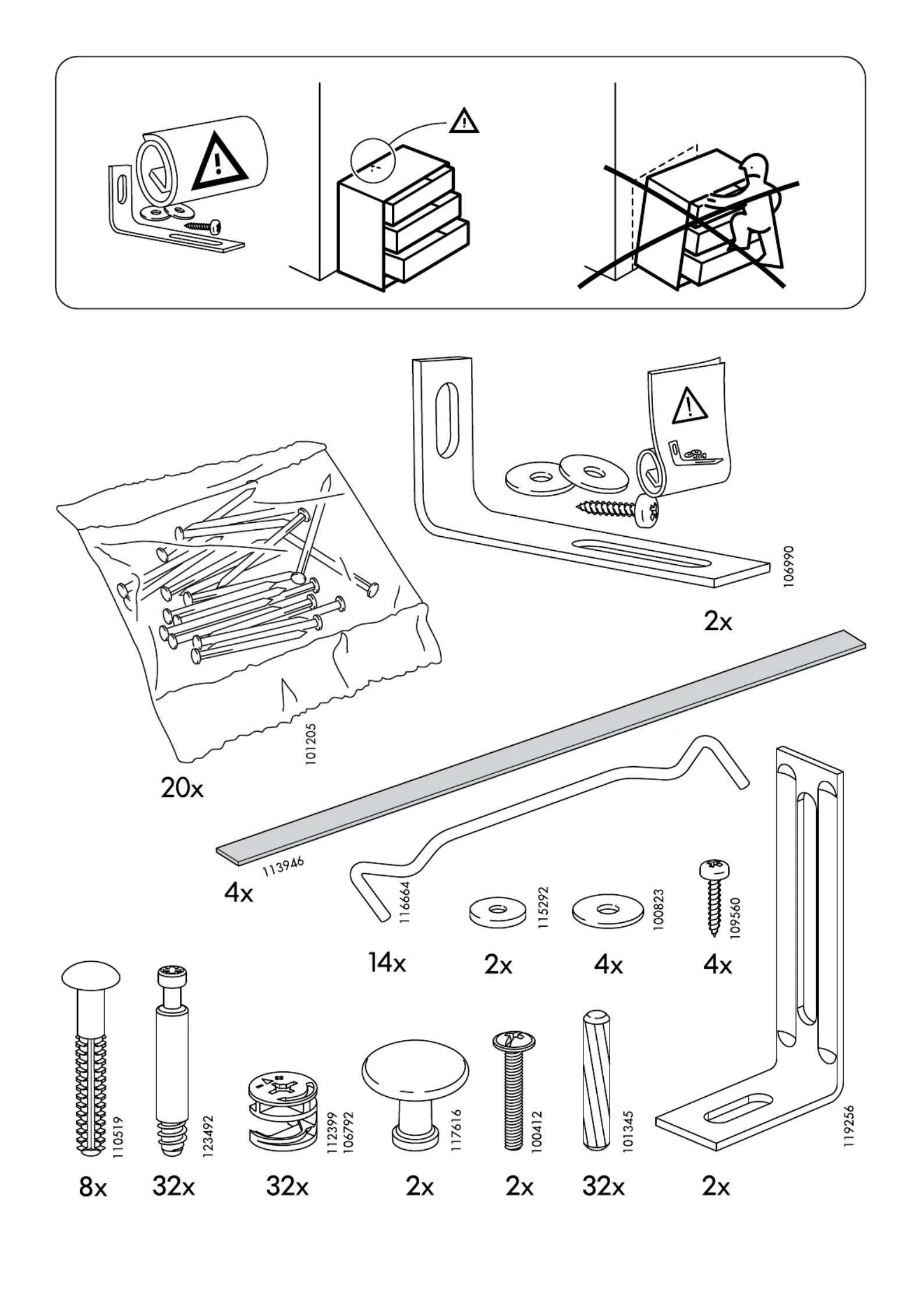 106990

2x

101205

20x

113946

4x

116664

14x

115292

2x

100823

4x

109560

4x

110519

8x

123492

32x

112399
106792

32x

117616

2x

100412

2x

101345

32x

119256

2x