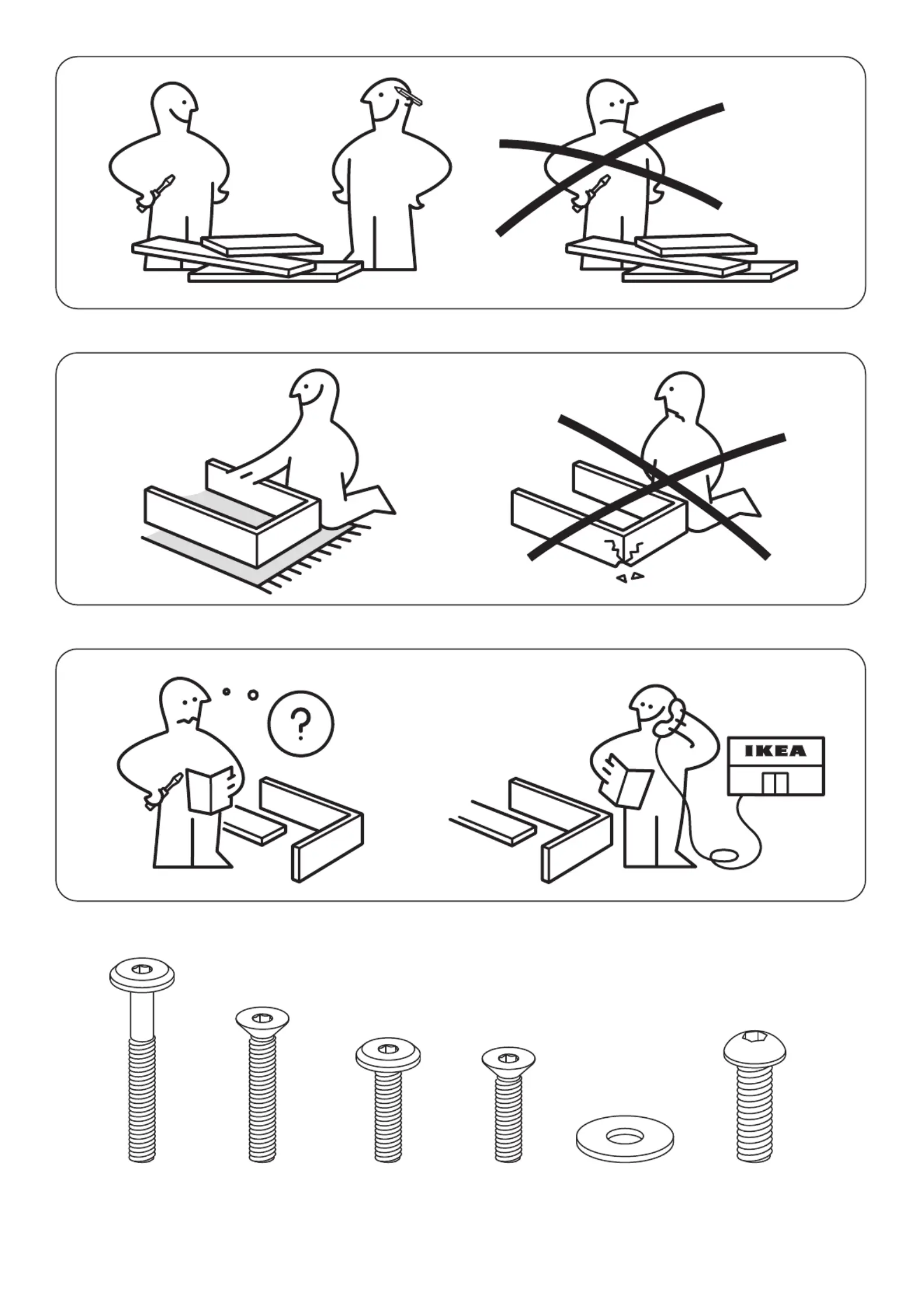 ?

IKEA