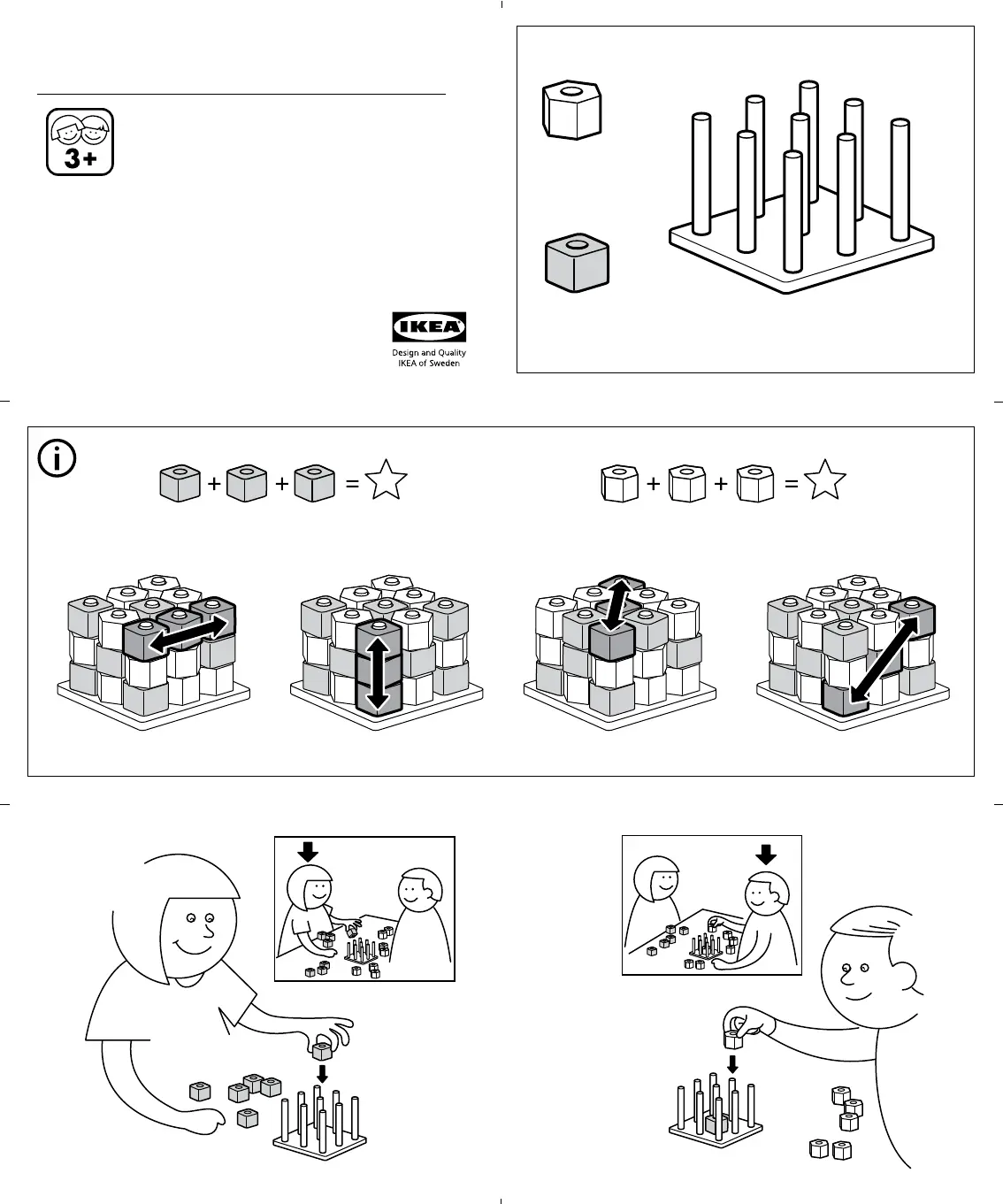 3+

IKEA
Design and Quality
IKEA of Sweden

+ + =

+ + =