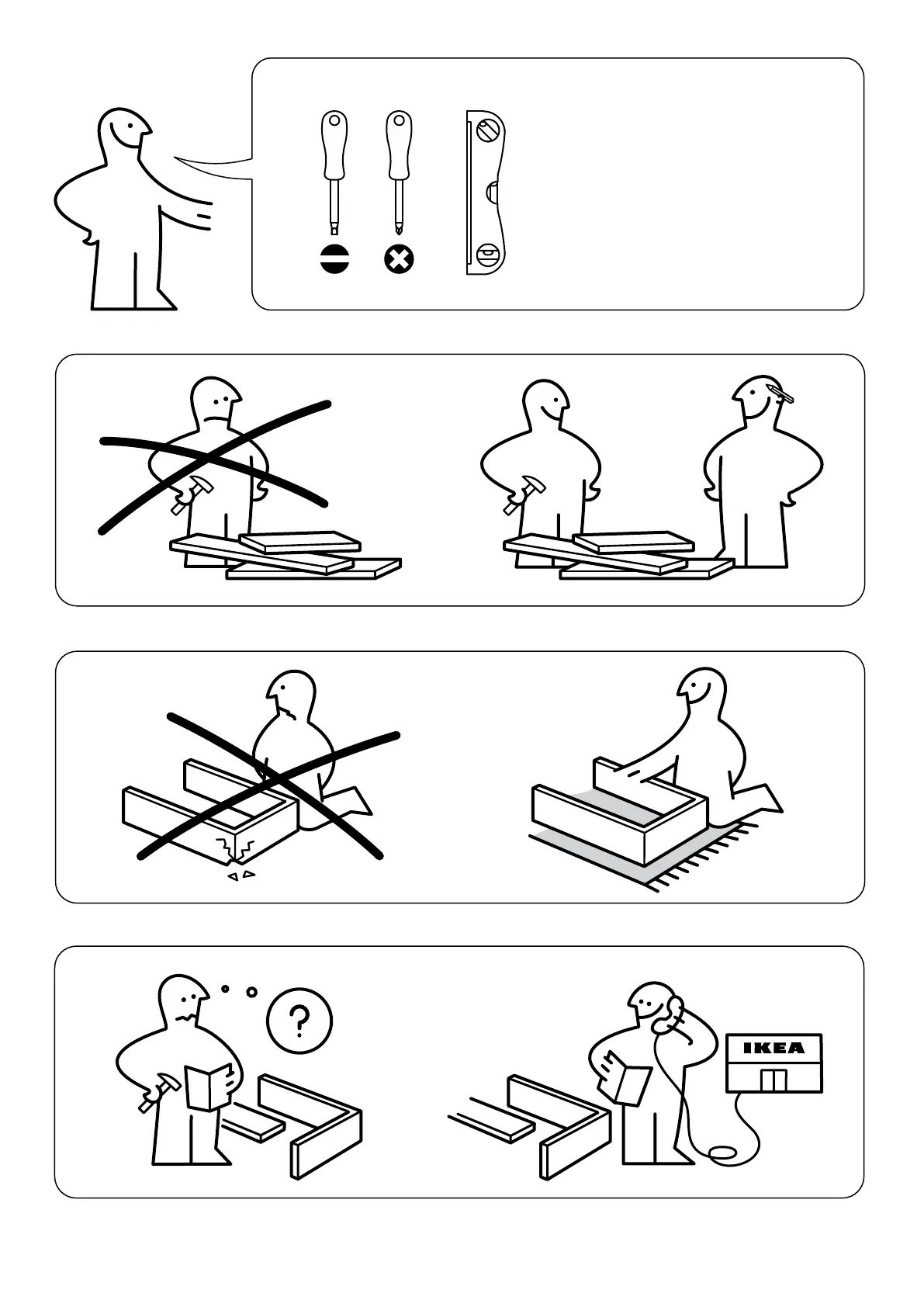 ?

IKEA