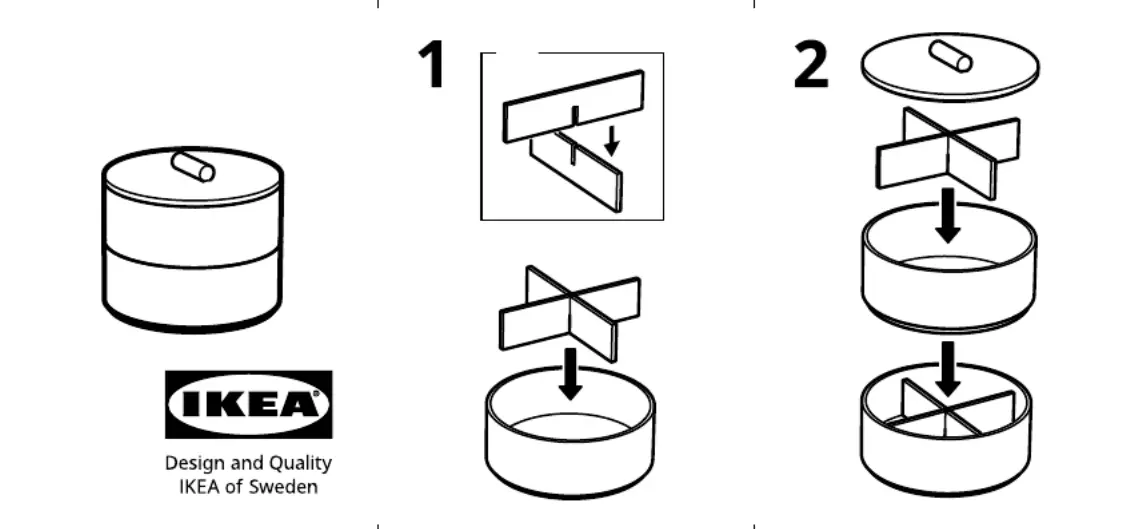 IKEA®

Design and Quality
IKEA of Sweden

1

2