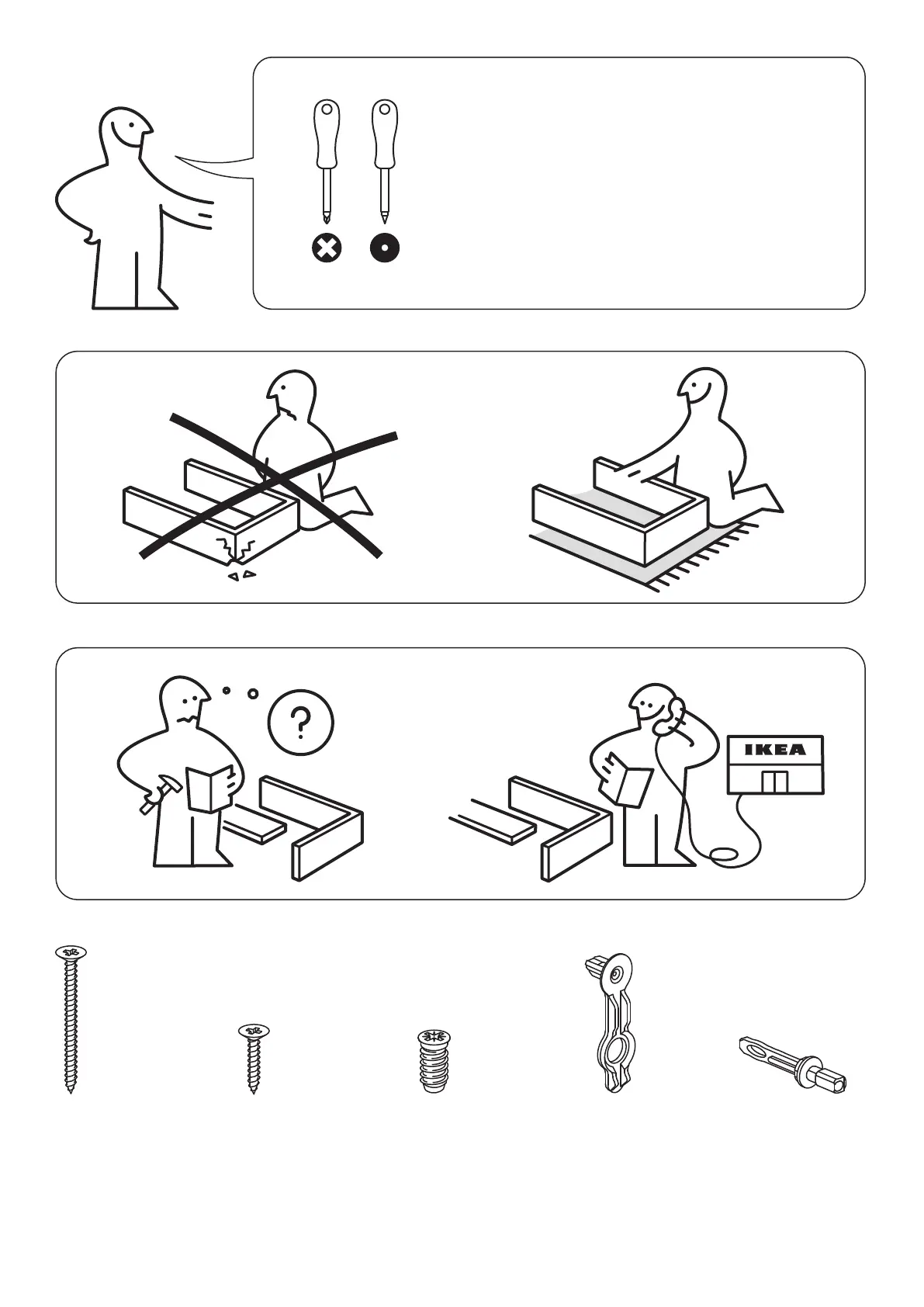 ?

IKEA