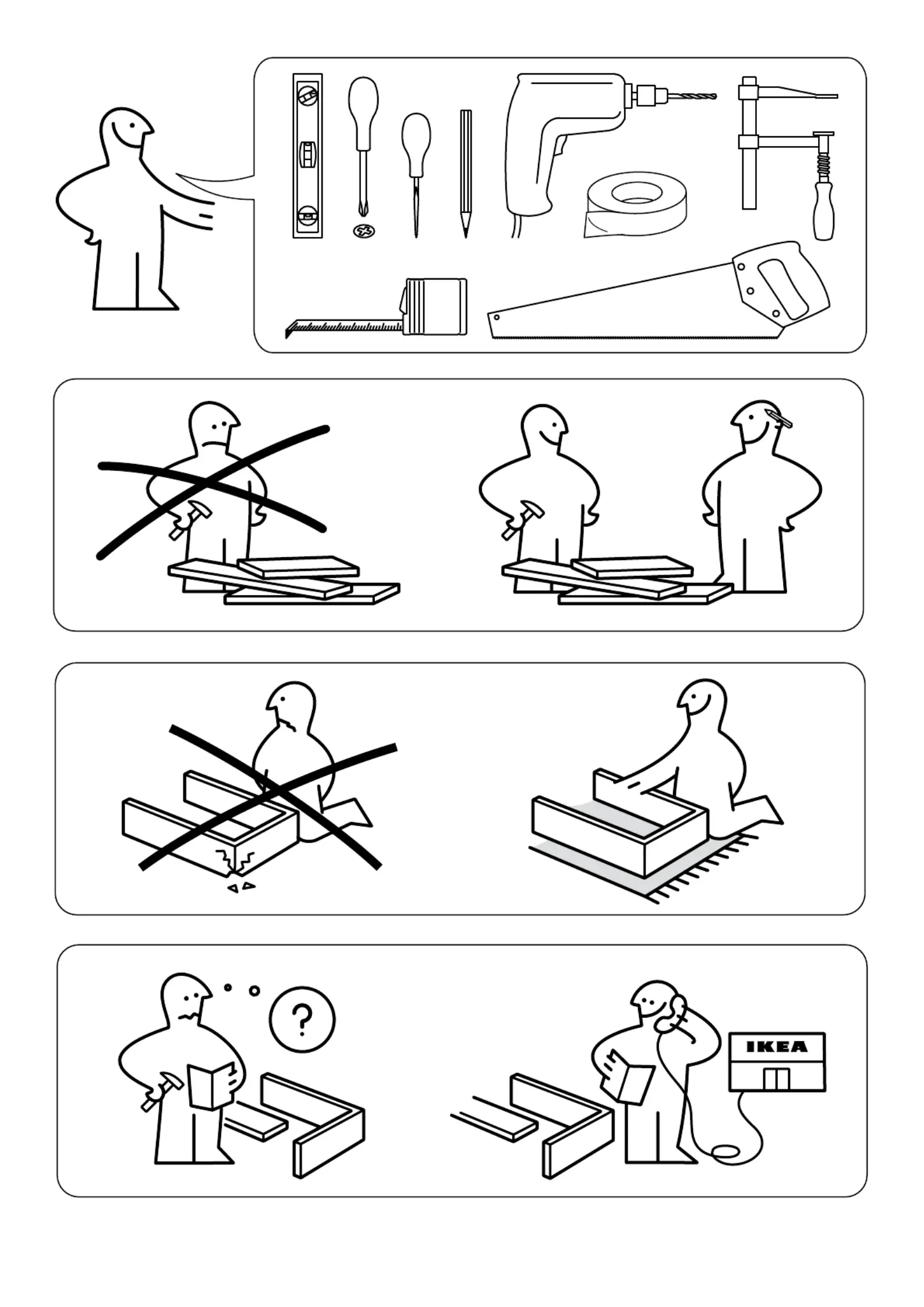 ?

IKEA