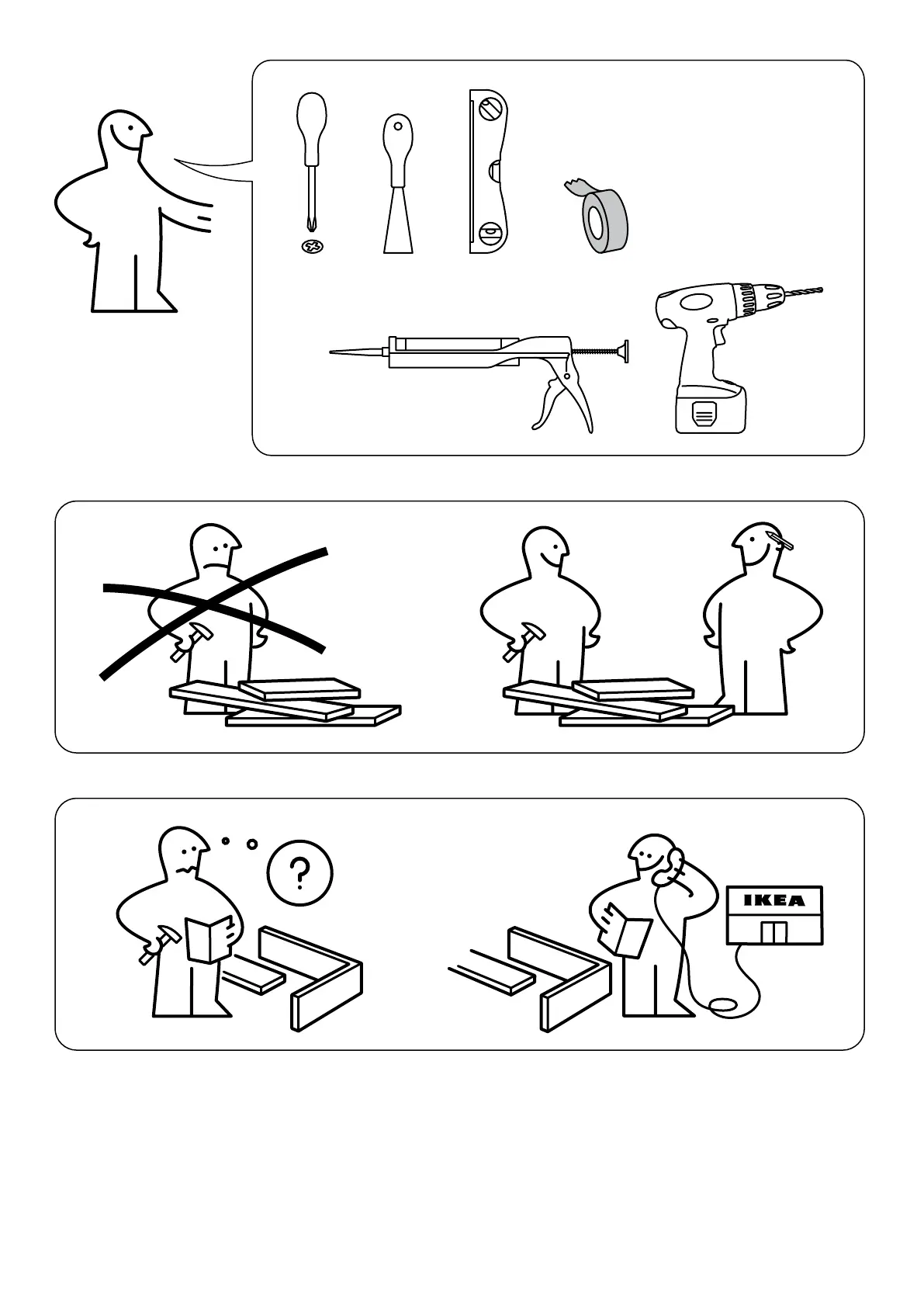 ?

IKEA