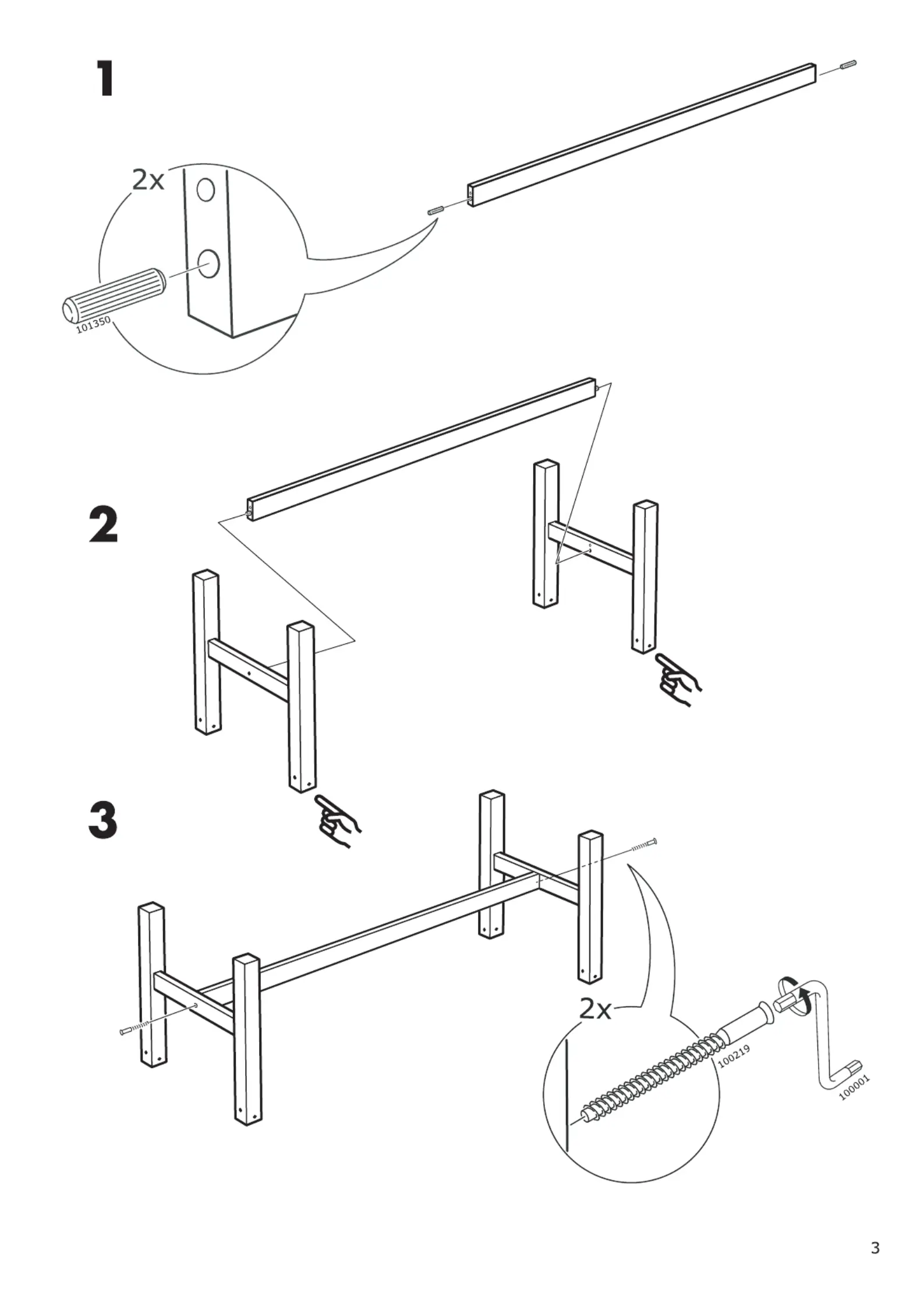 1

2x

101350

2

3

2x

100219

100001

3