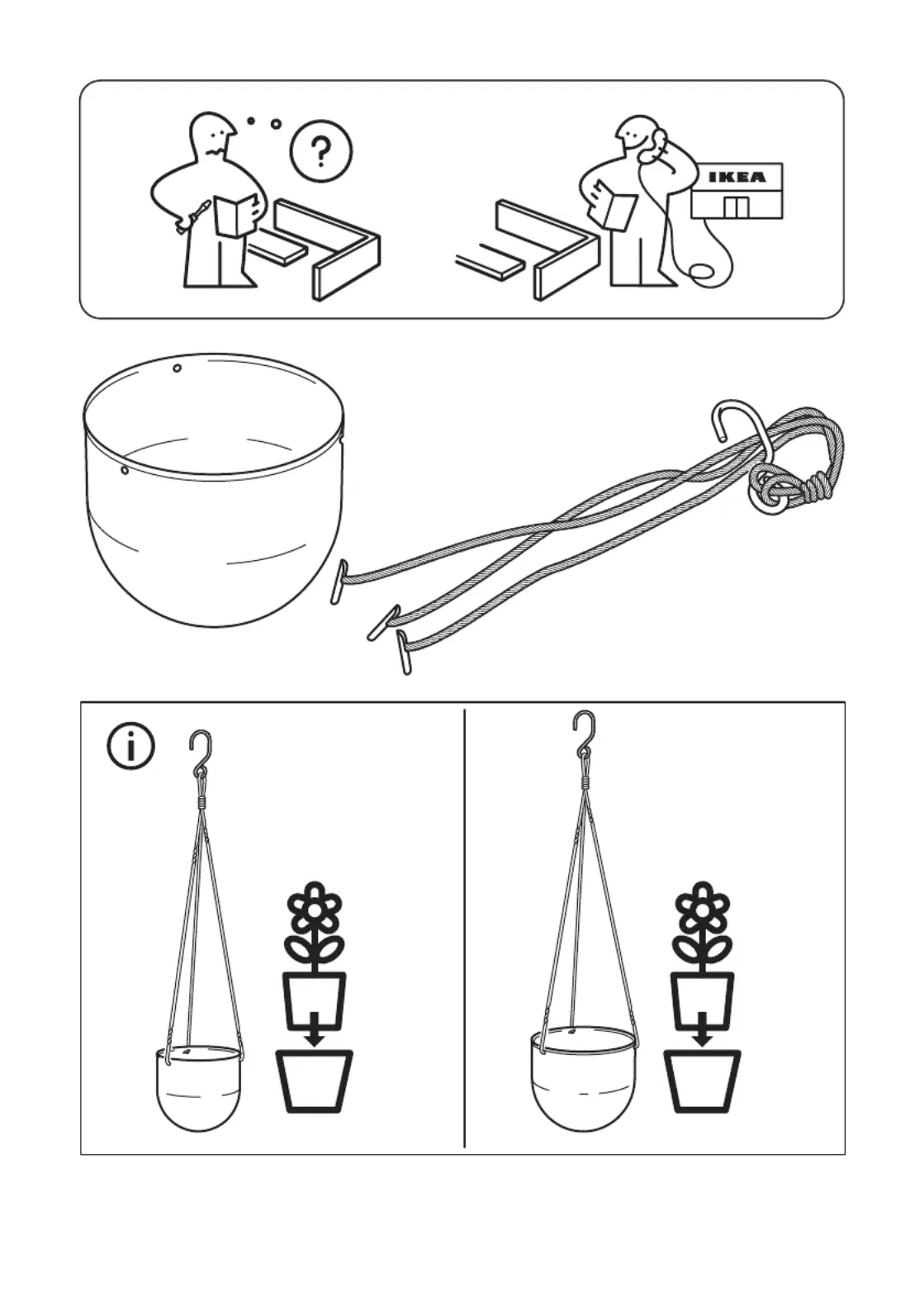 ?

IKEA

i