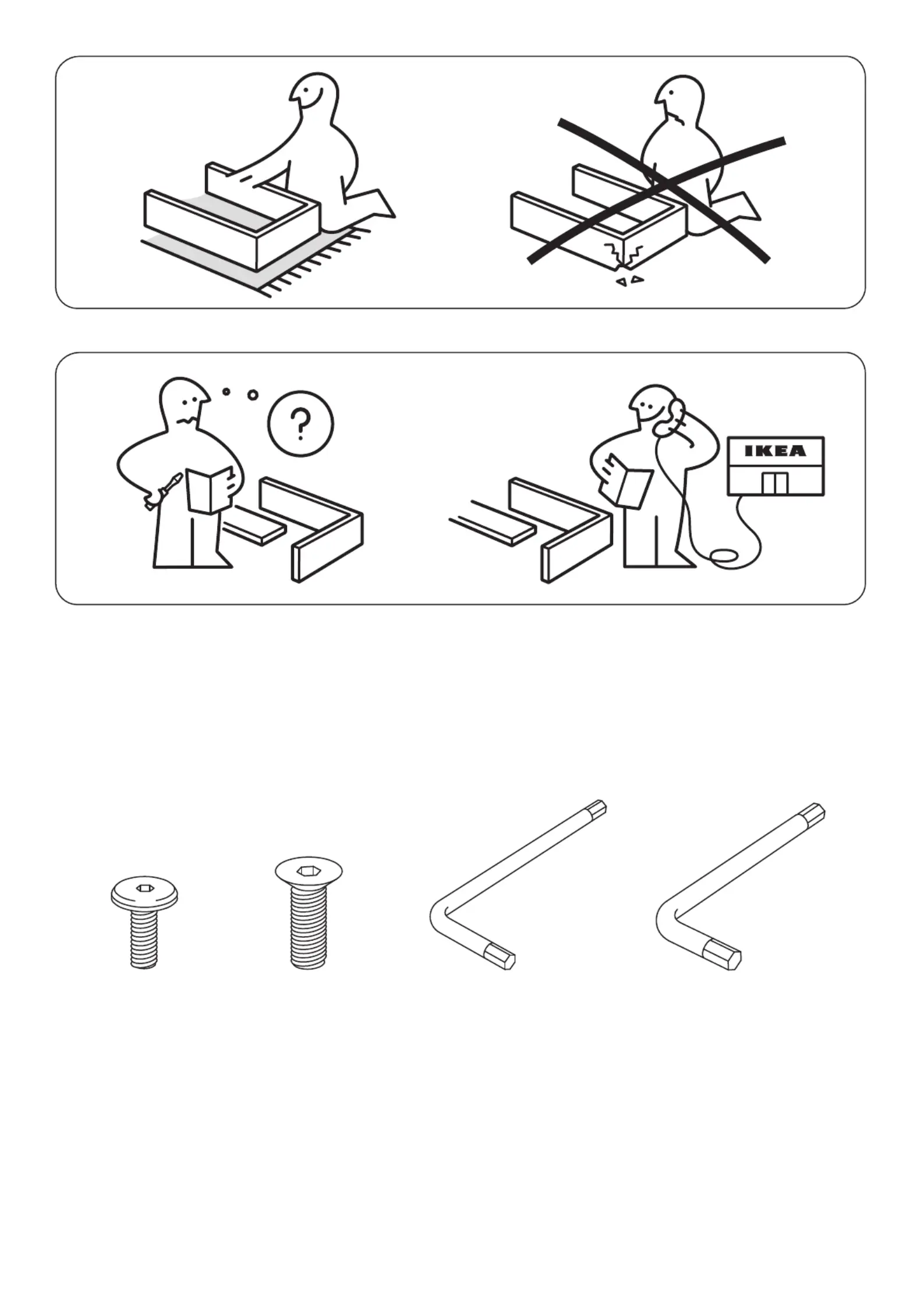 ?

IKEA