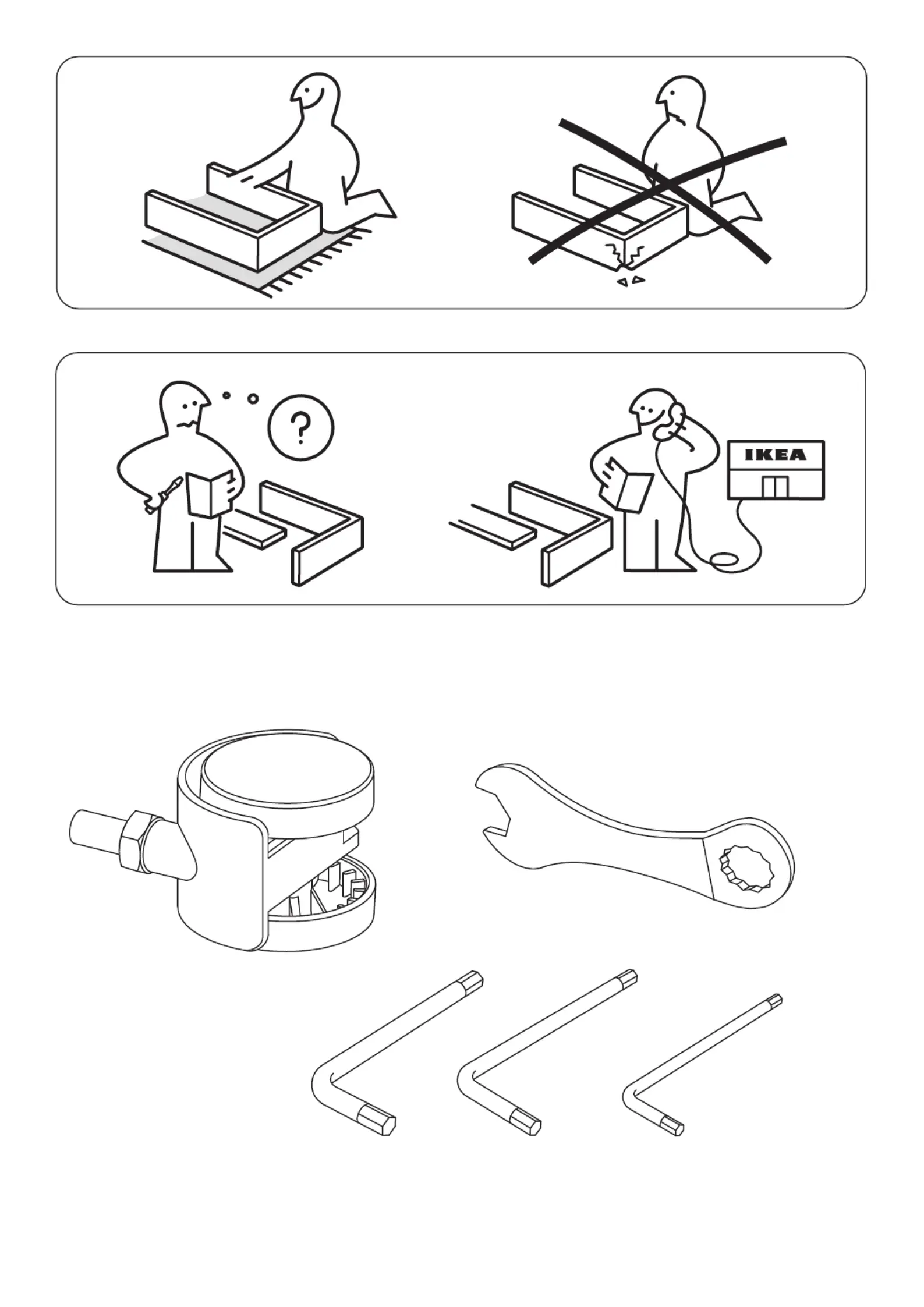 ?

IKEA