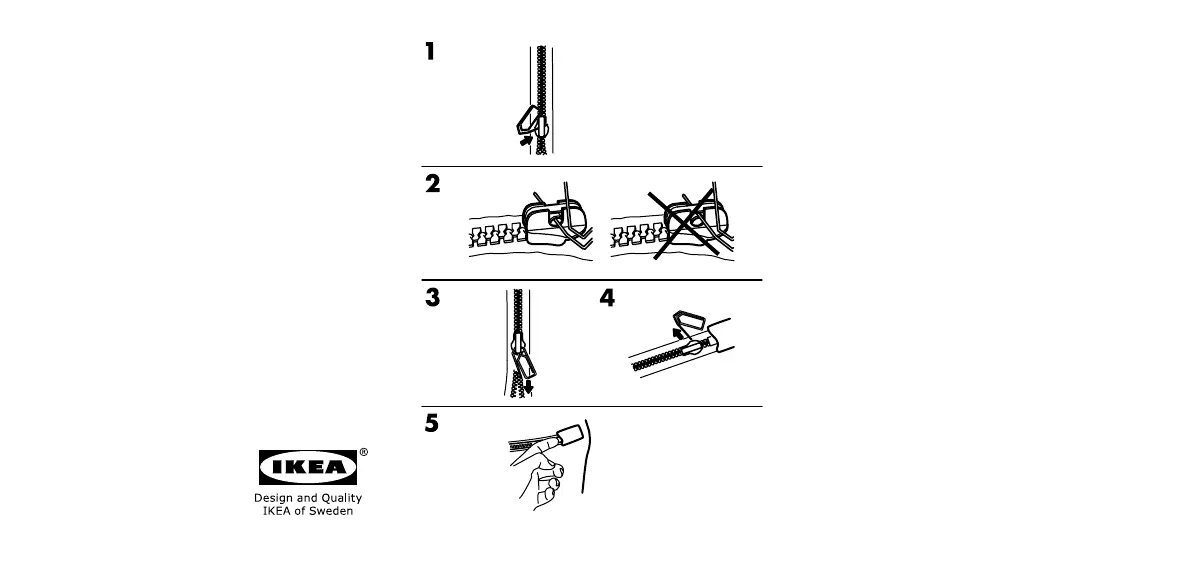 1

2

3

4

5

IKEA®

Design and Quality
IKEA of Sweden