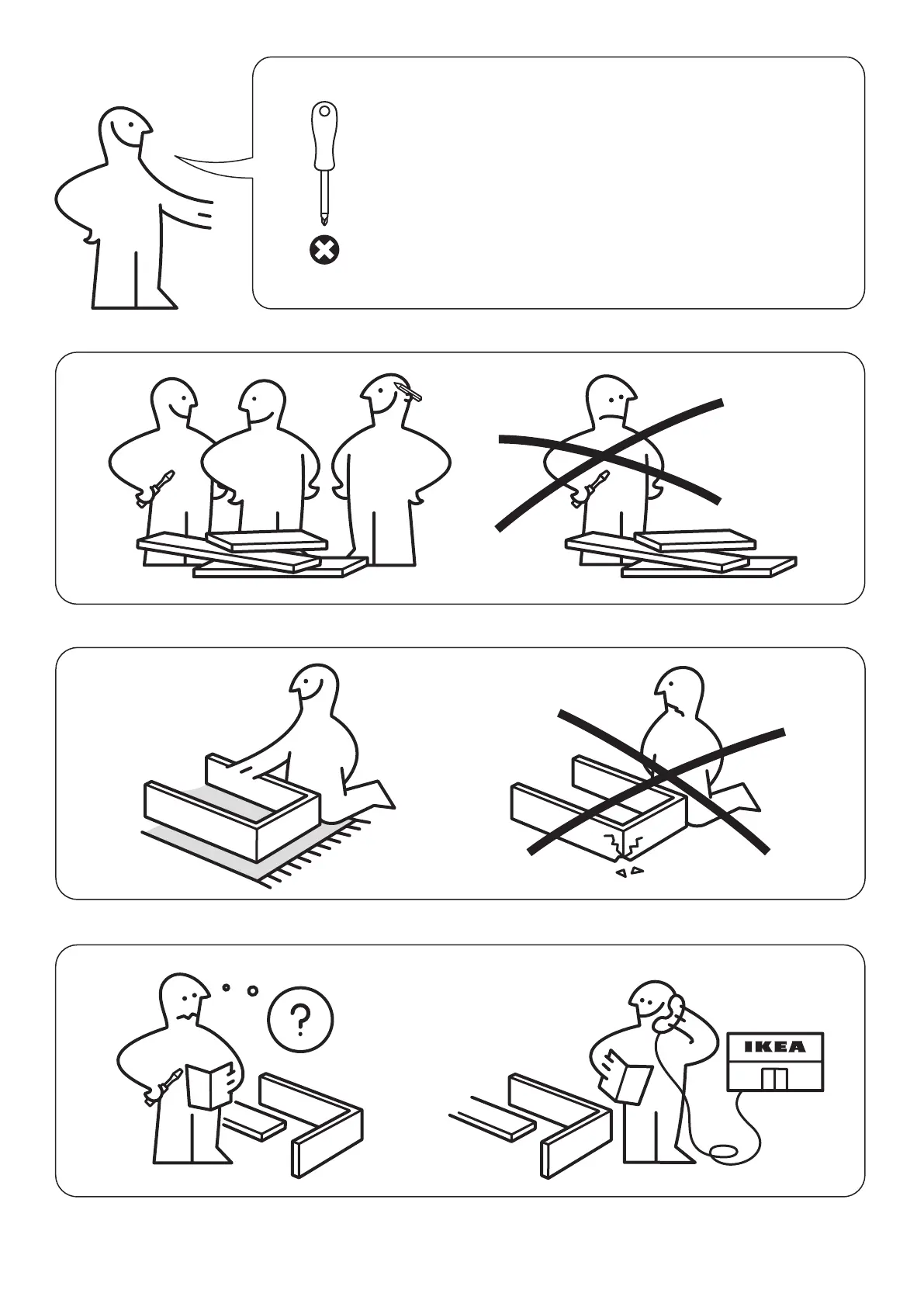 ?

IKEA