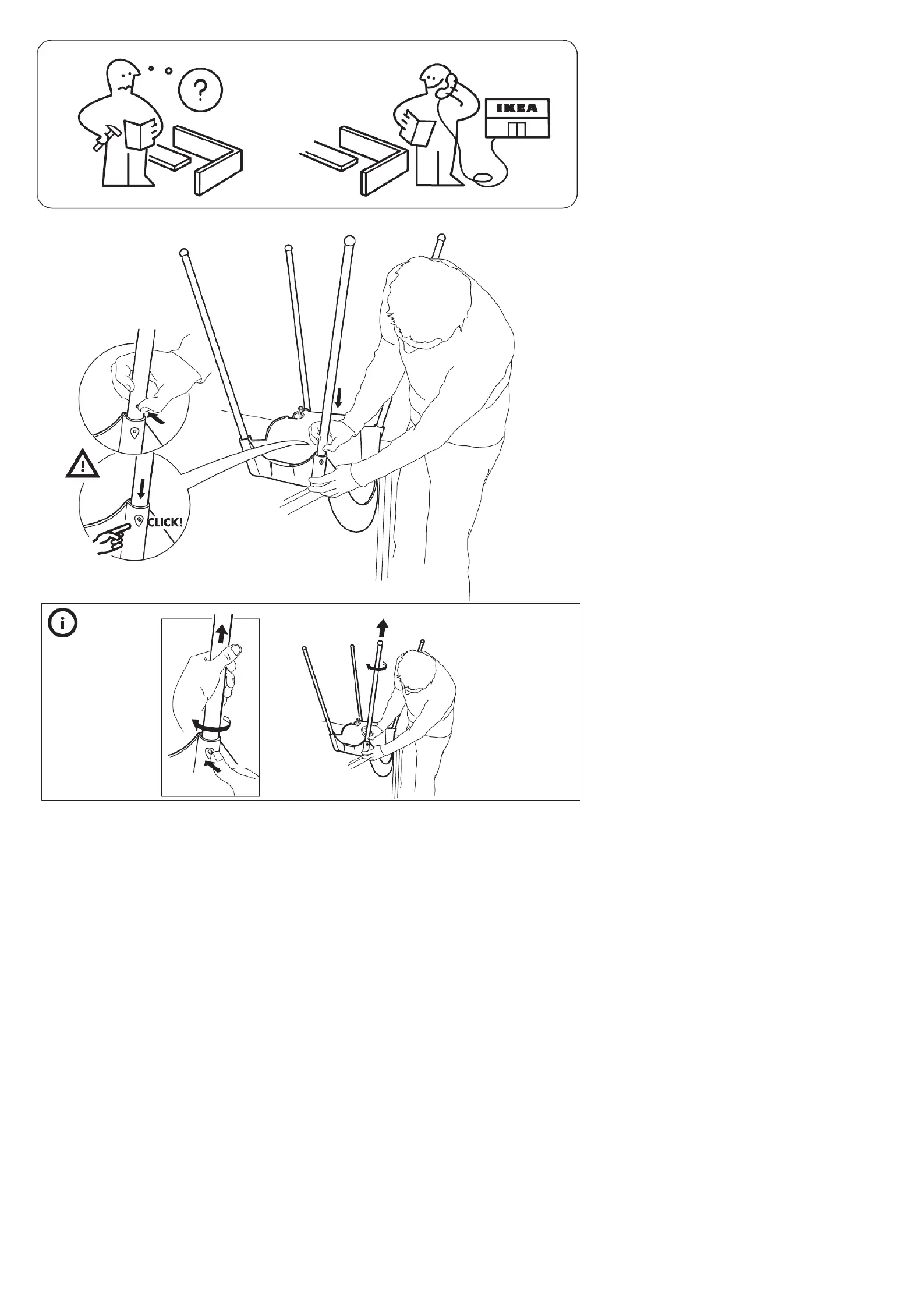 ?

IKEA

CLICK!