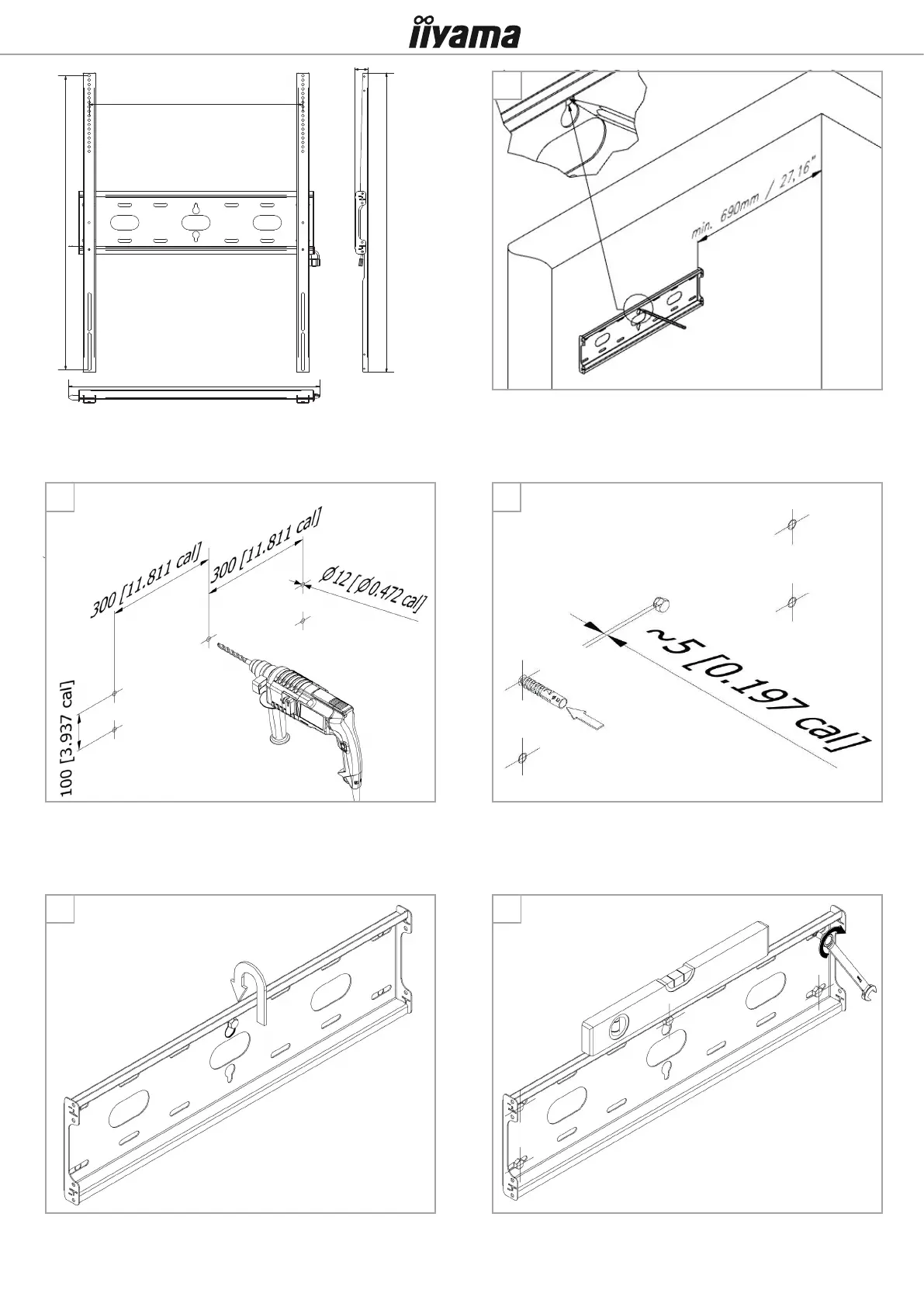 iiyama

min. 690mm / 27.16"

300 [11.811 cal]

300 [11.811 cal]

Ø12 [Ø0.472 cal]

100 [3.937 cal]

~5 [0.197 cal]