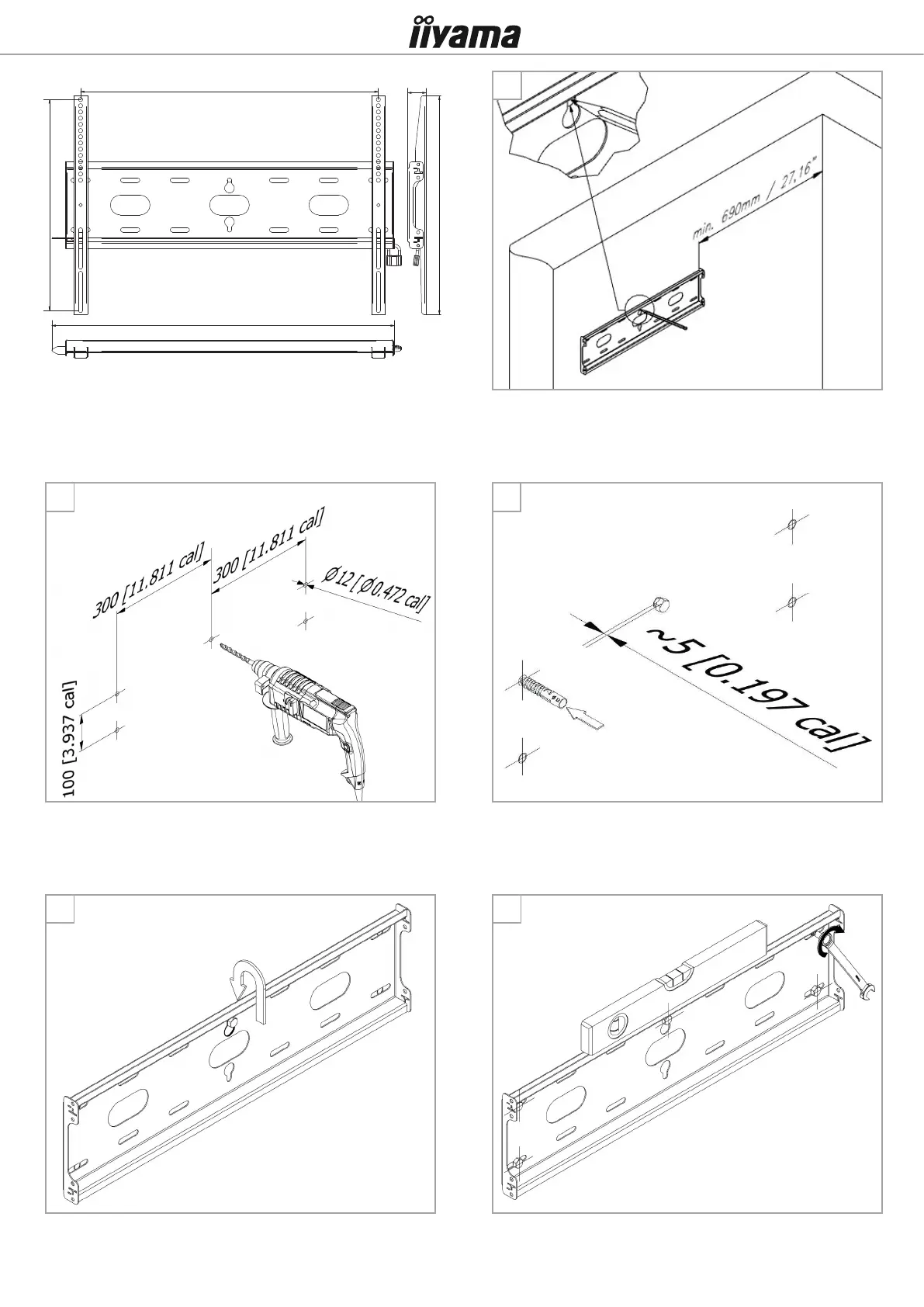 iiyama

min. 690mm / 27.16"

300 [11.811 cal]

300 [11.811 cal]

Ø12 [Ø0.472 cal]

100 [3.937 cal]

~5 [0.197 cal]