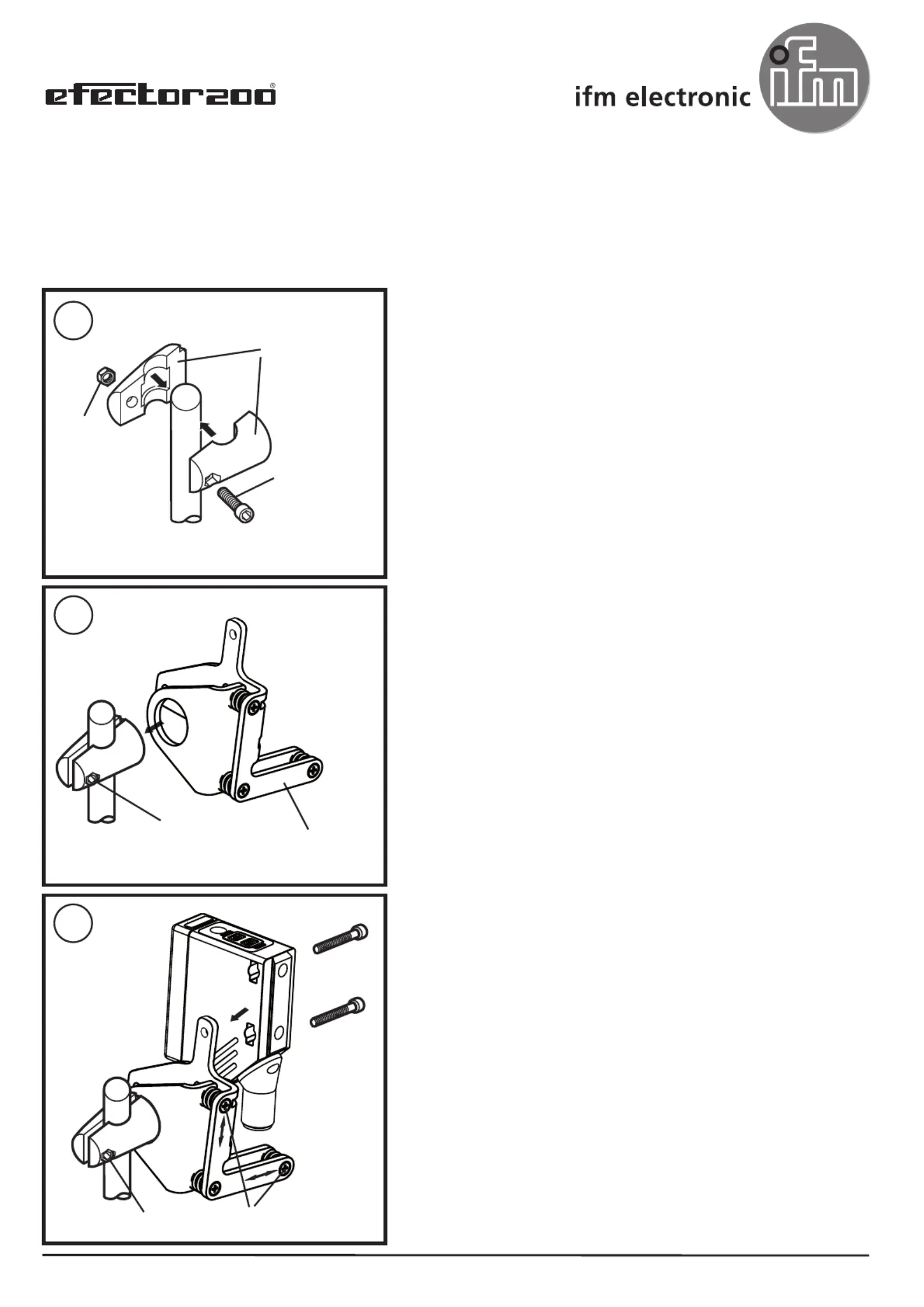 efector200®

ifm electronic

ifm