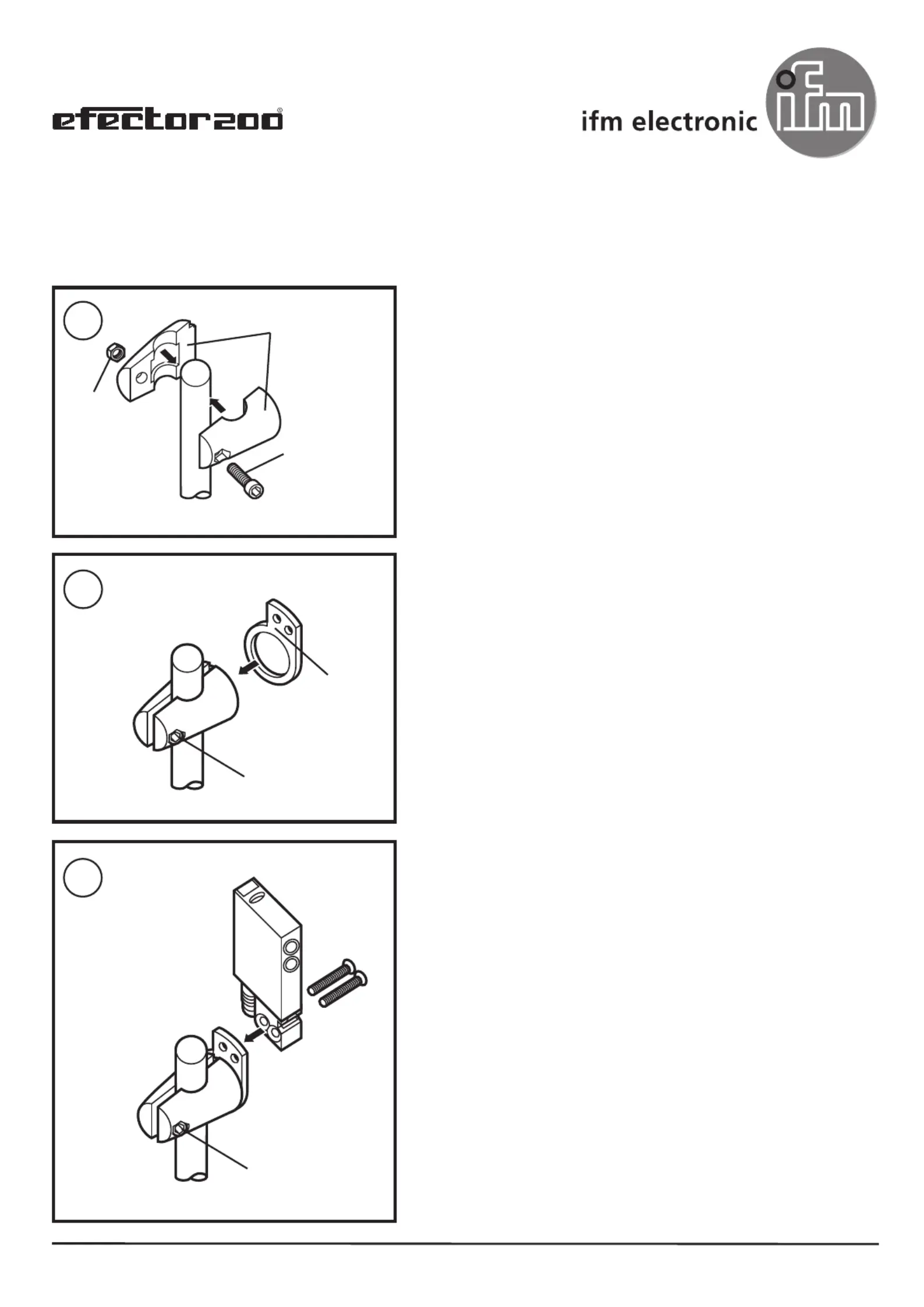 efector200®

ifm electronic

ifm