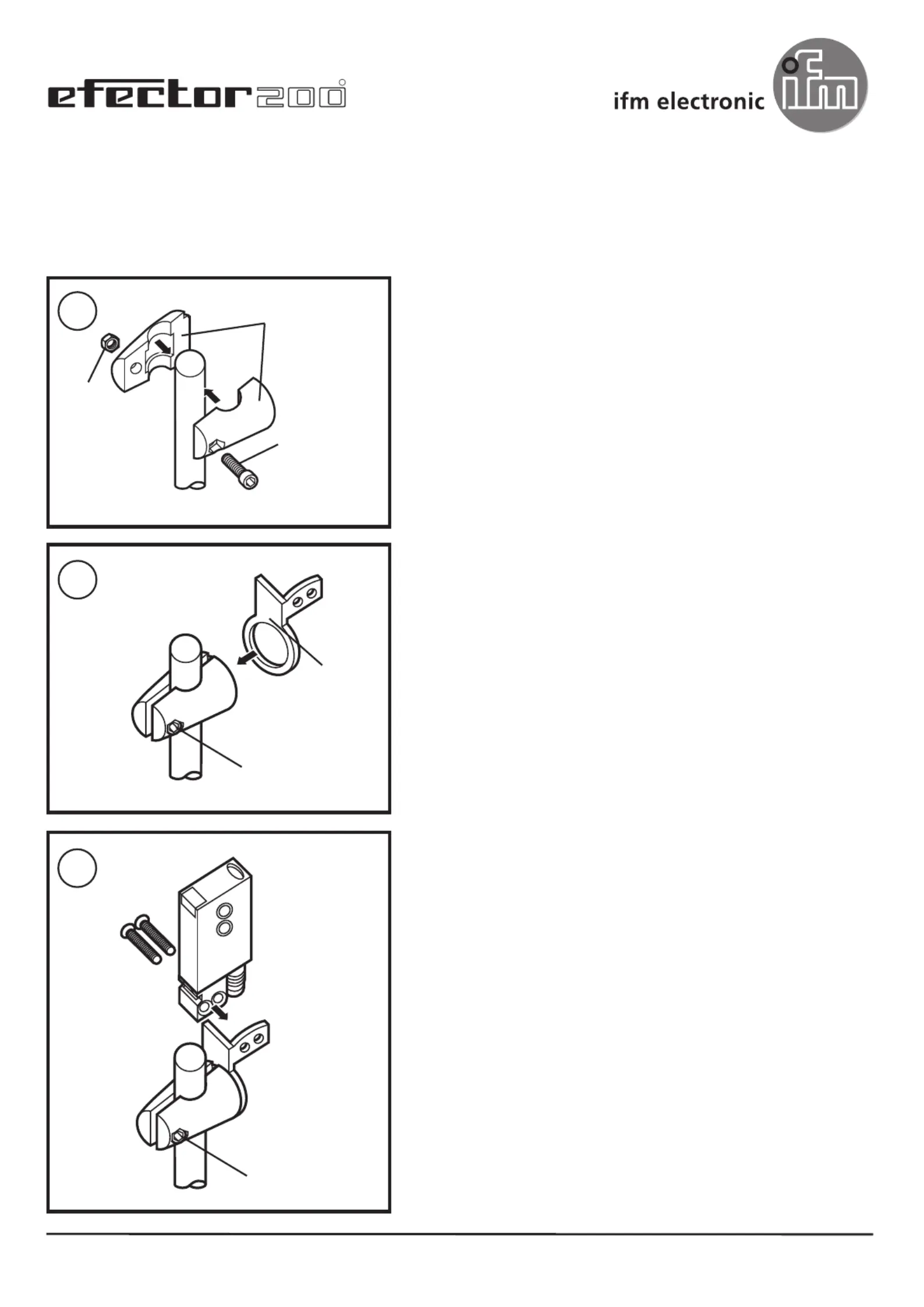 efector200

ifm electronic

ifm