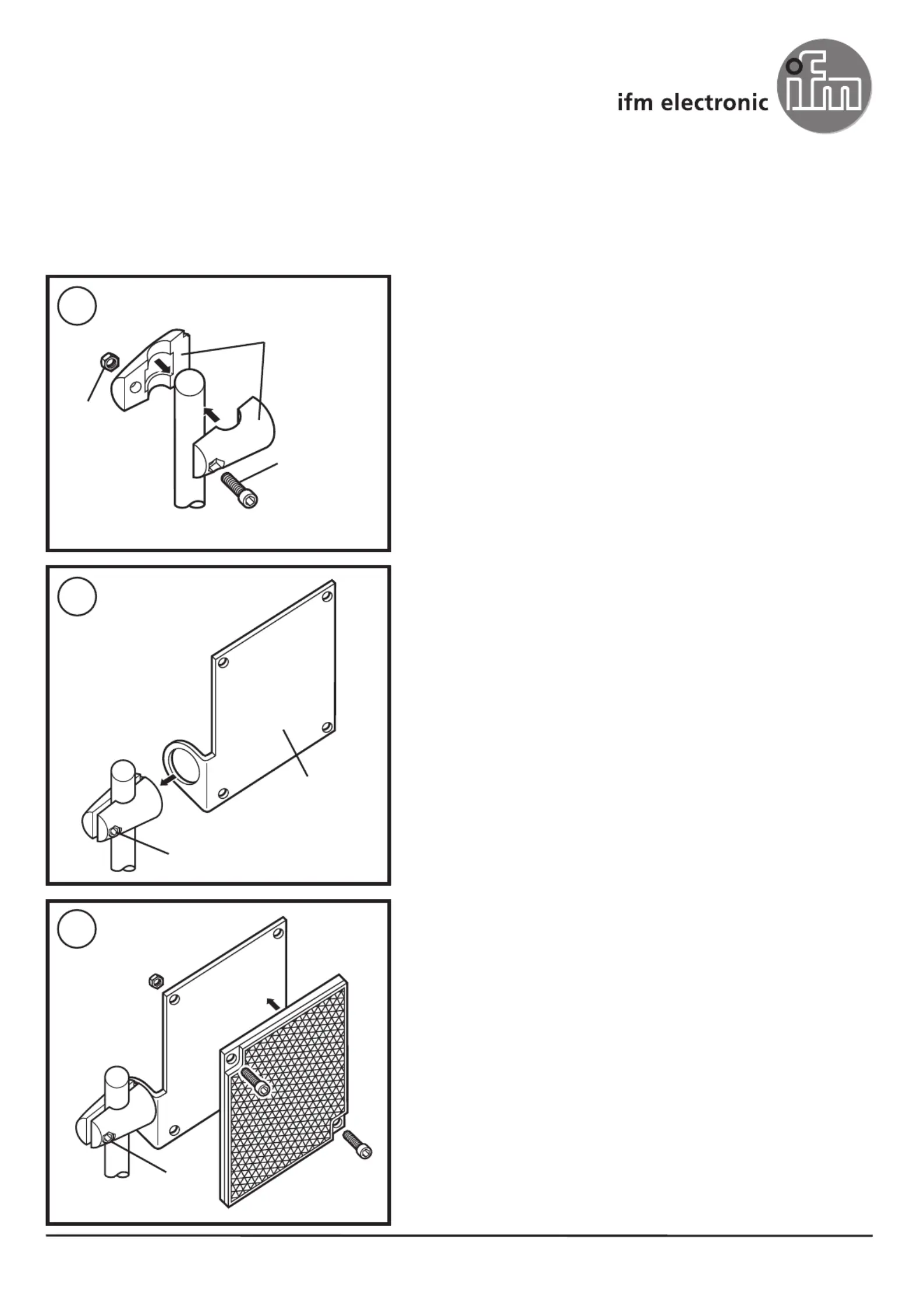 ifm electronic

ifm