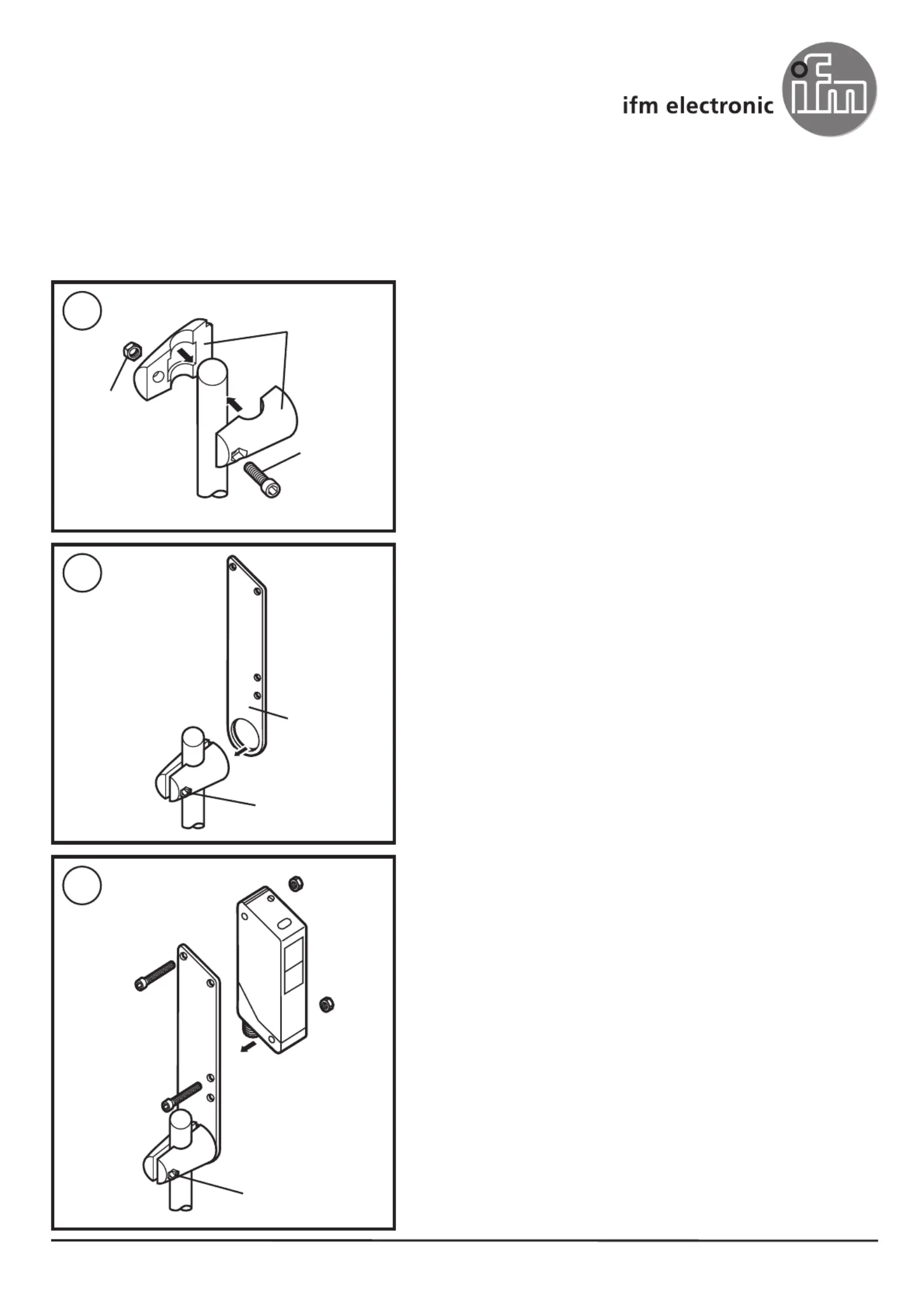 ifm electronic

ifm