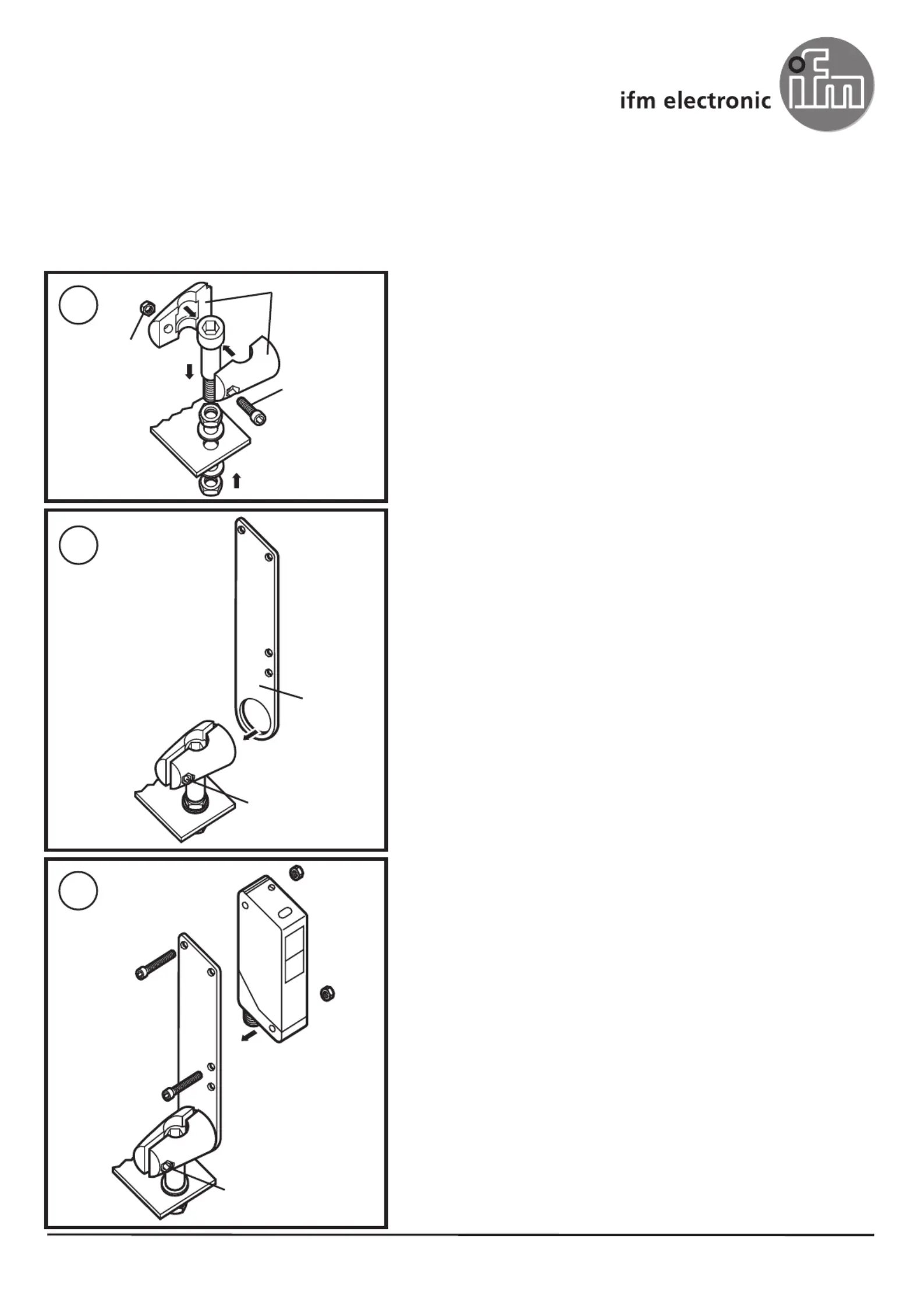 ifm electronic

ifm