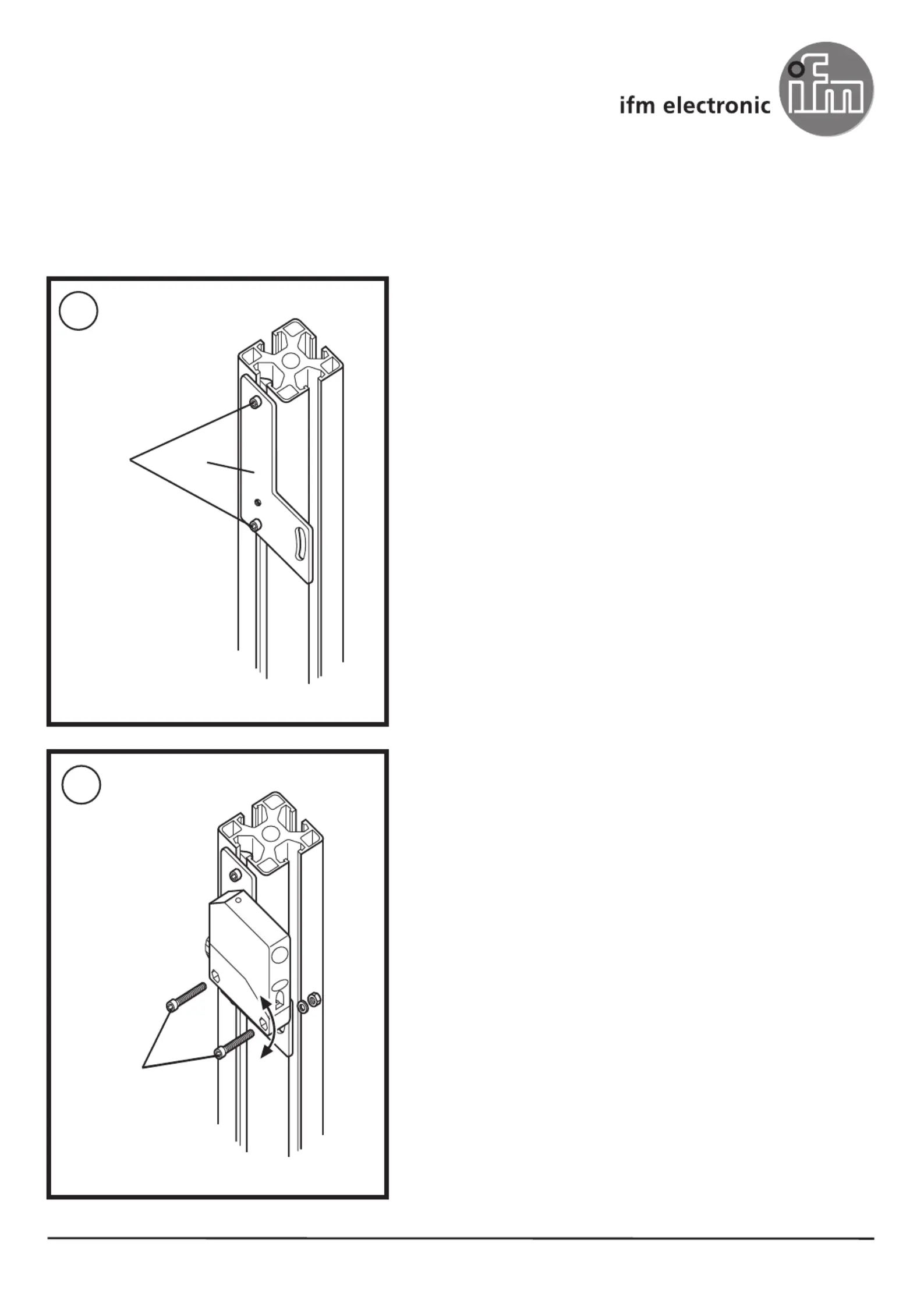 ifm electronic

ifm