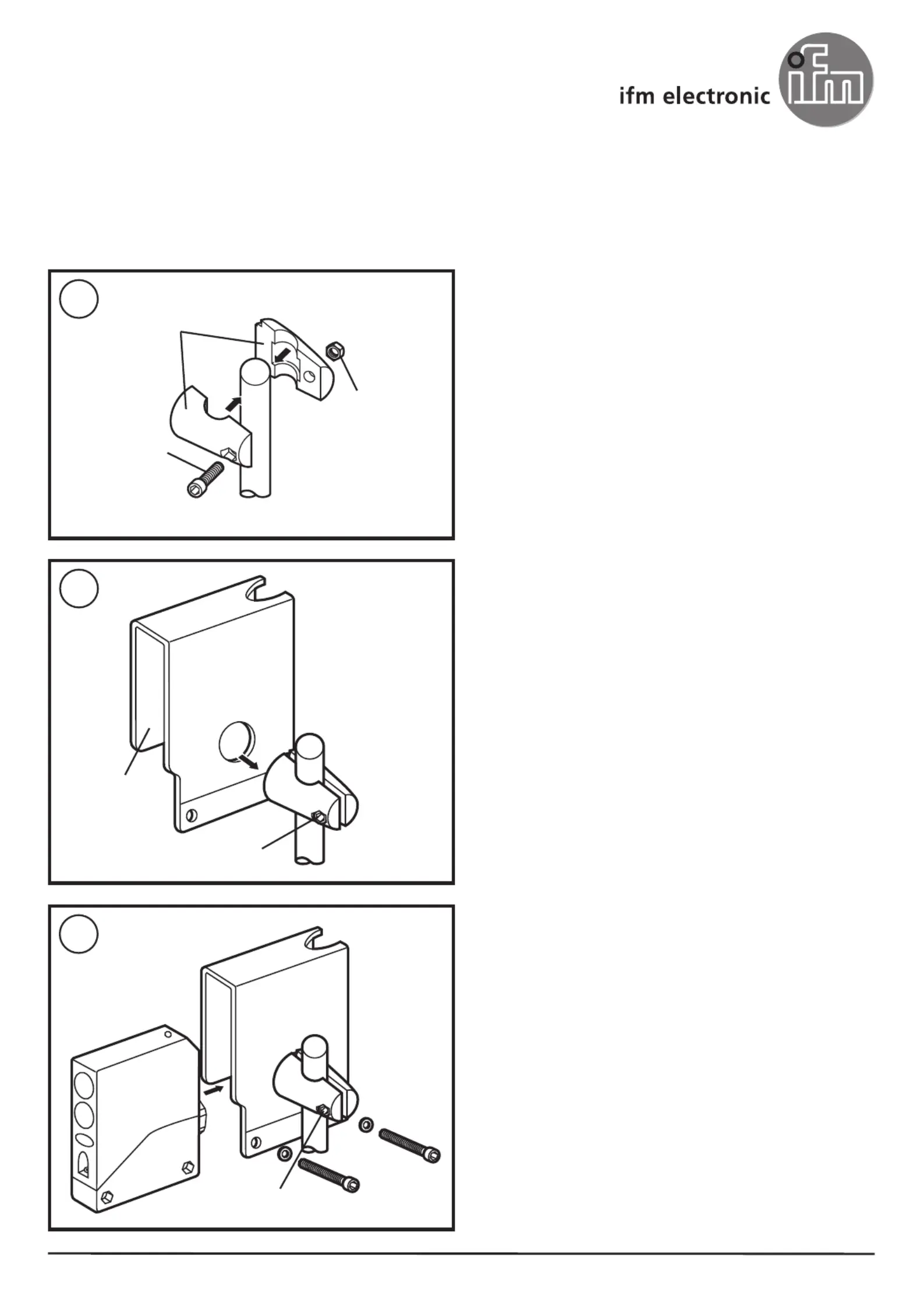 ifm electronic
ifm