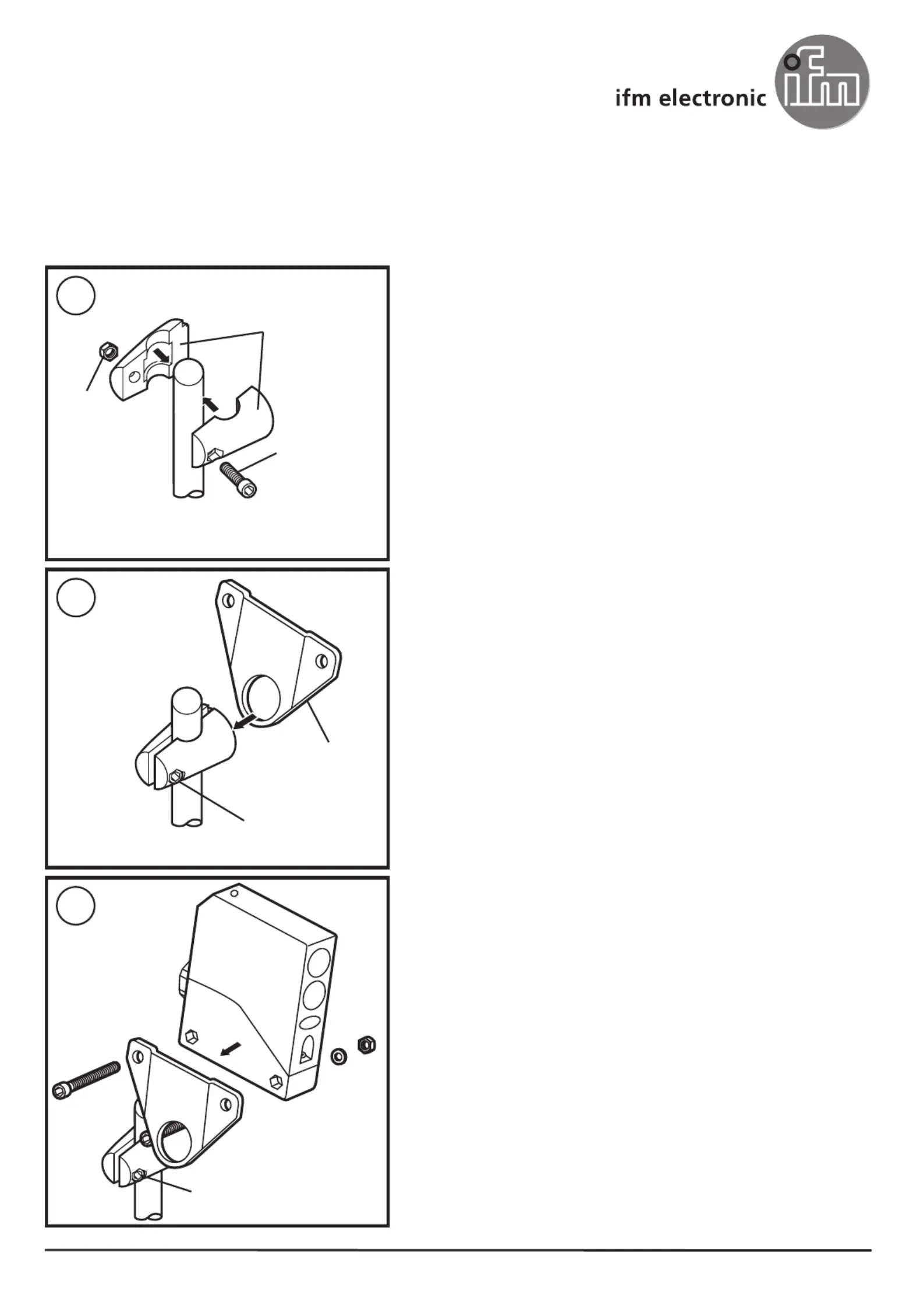 ifm electronic

ifm