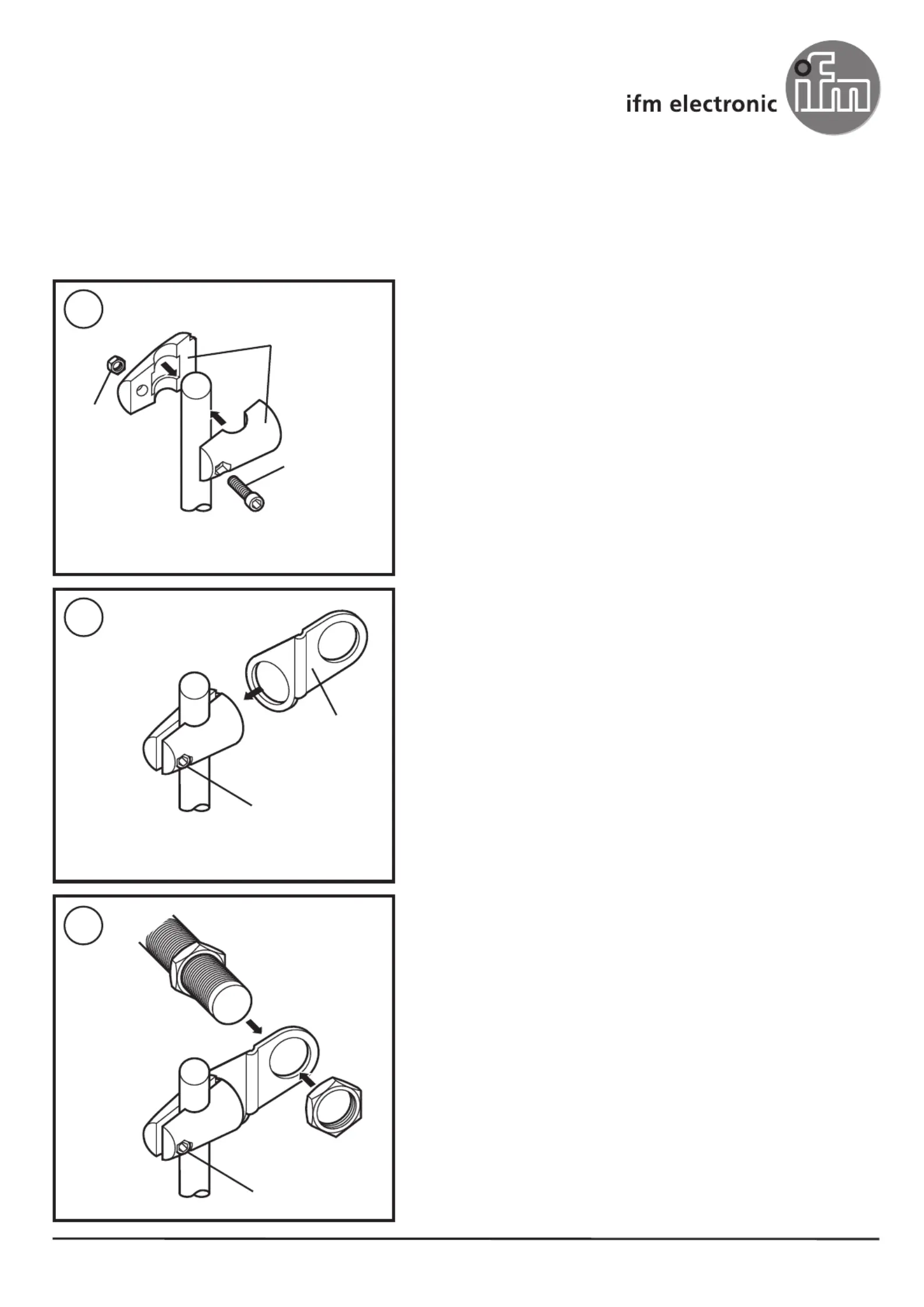 ifm electronic

ifm