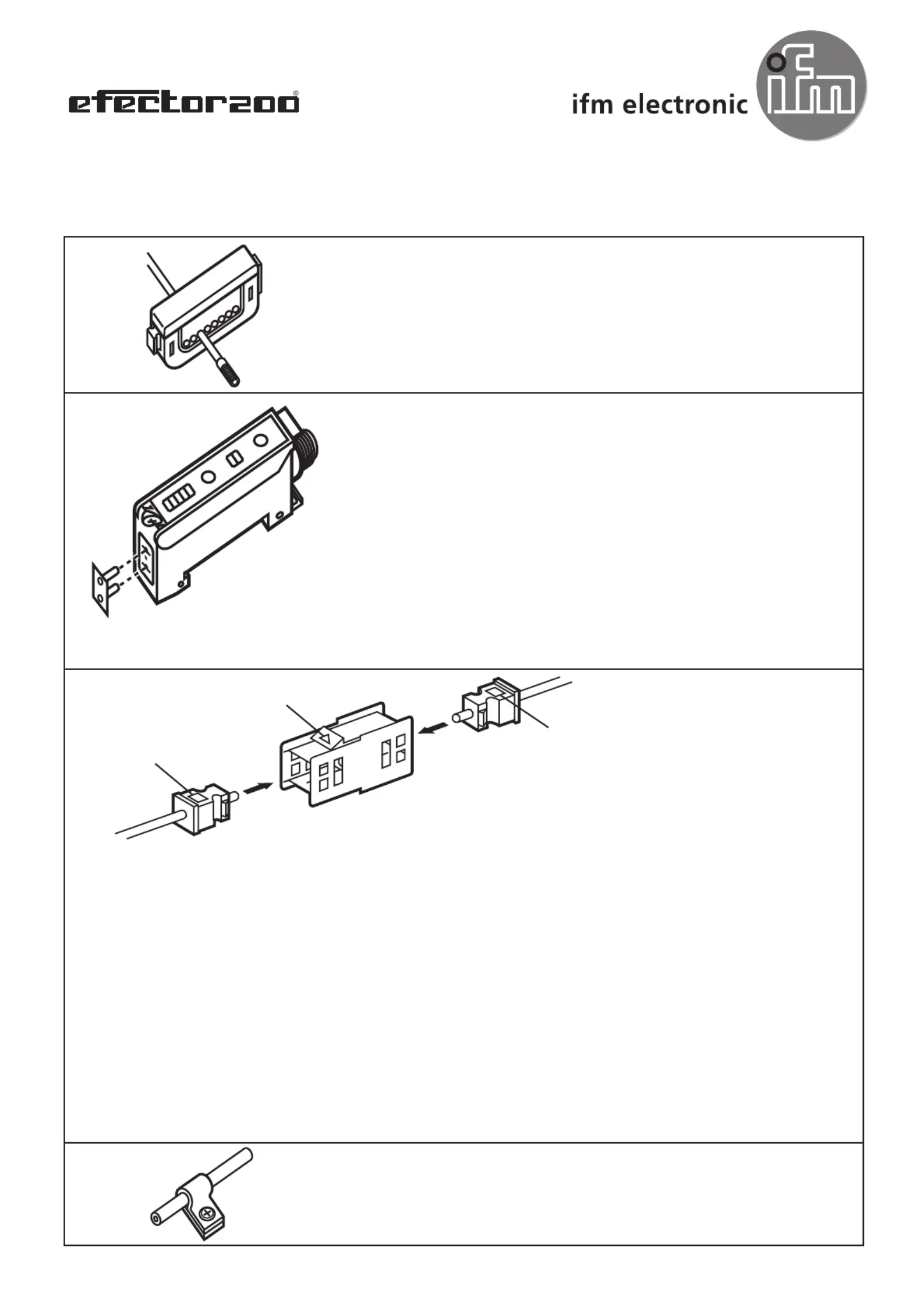 efector200®

ifm electronic

ifm