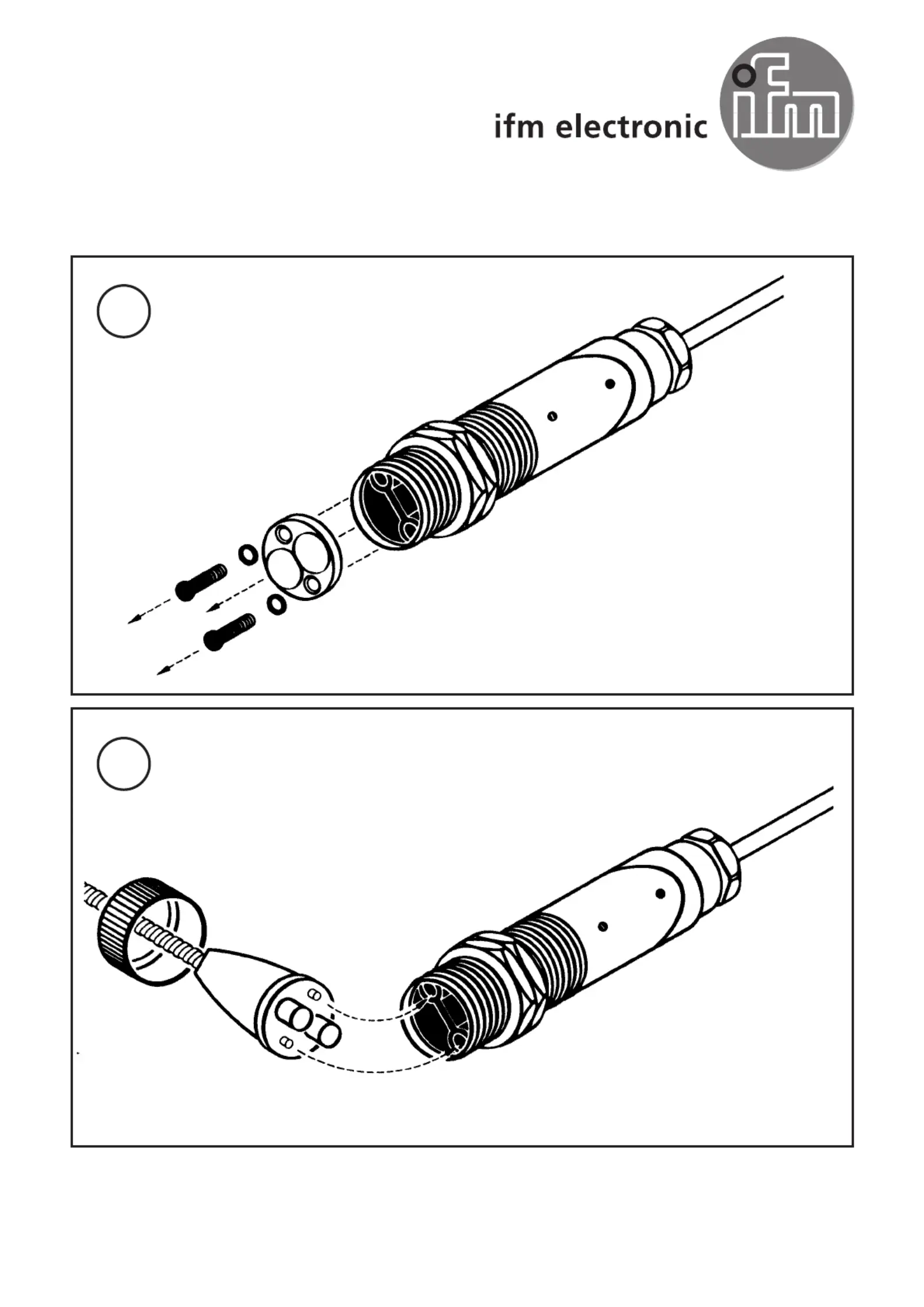 ifm electronic

ifm