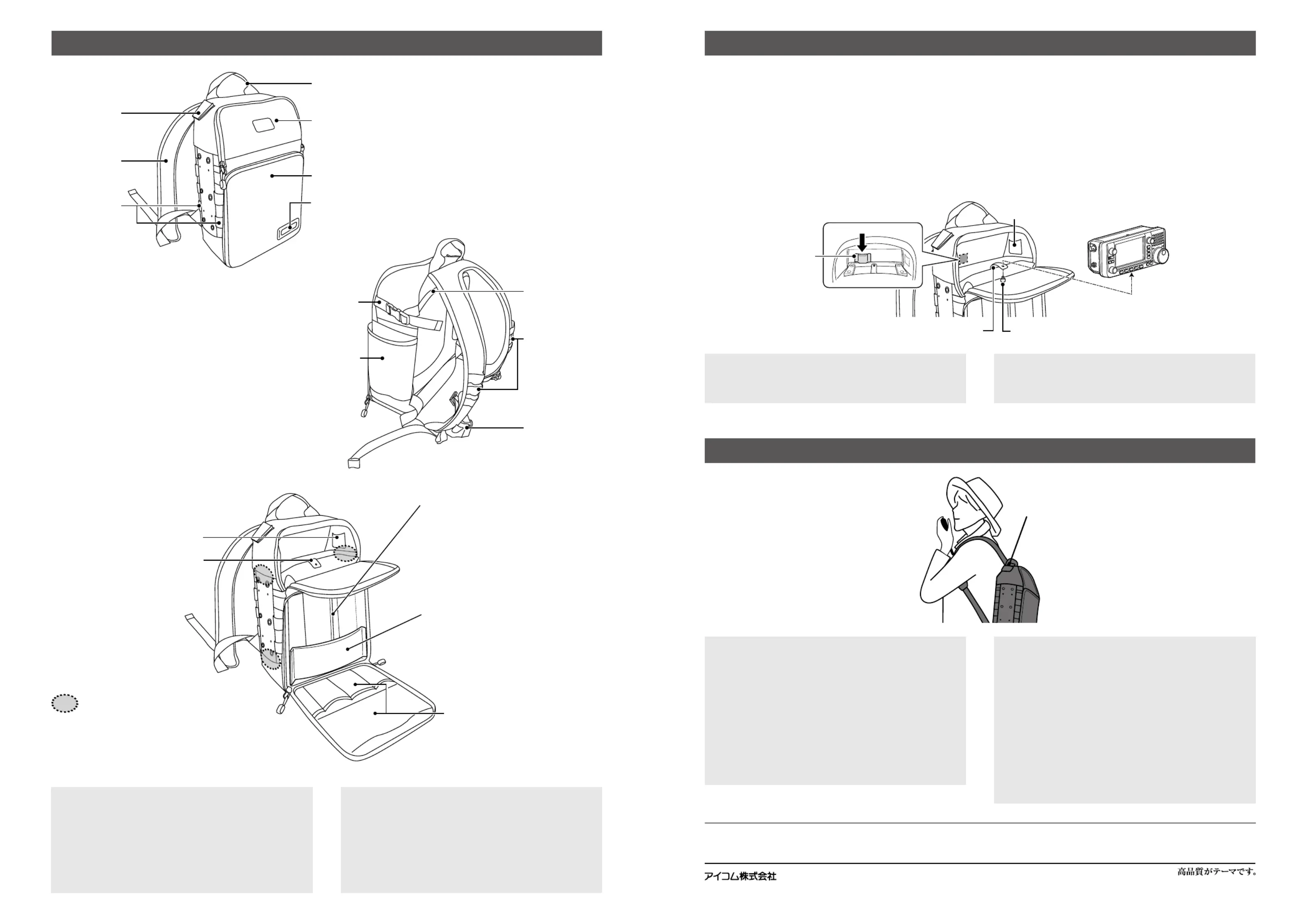 アイコム株式会社

高品質がテーマです。