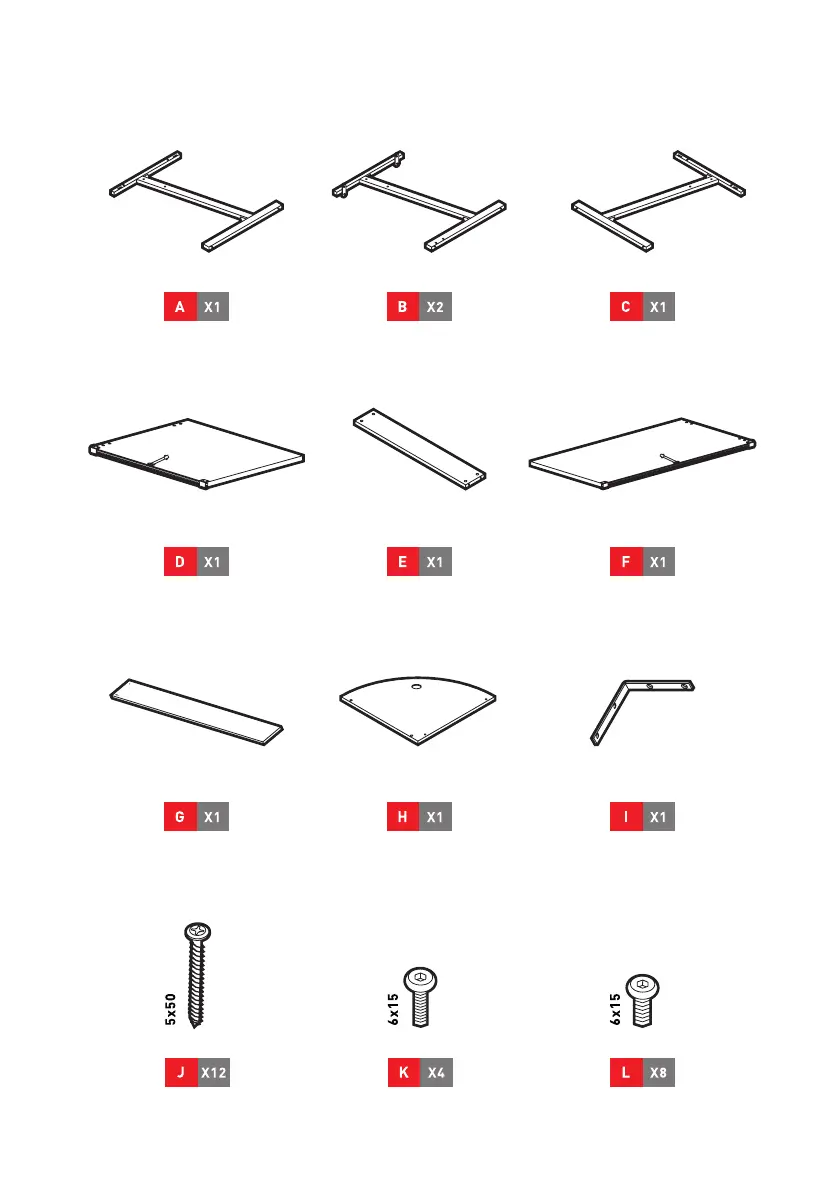 A X1

B X2

C X1

D X1

E X1

F X1

G X1

H X1

I X1

5x50

J X12

6x15

K X4

6x15

L X8