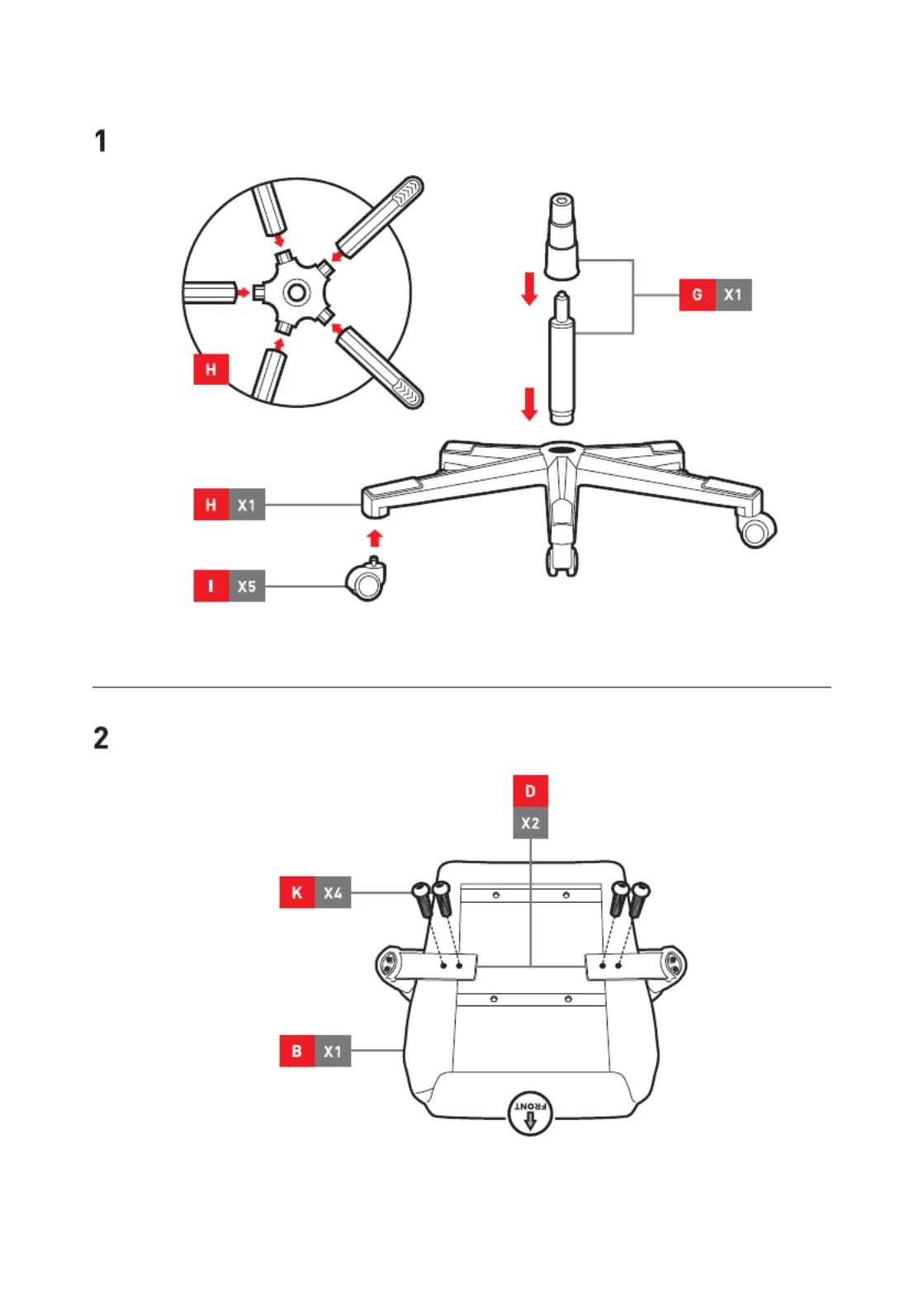 1

H

G X1

H X1

I X5

2

D
X2

K X4

B X1

FRONT