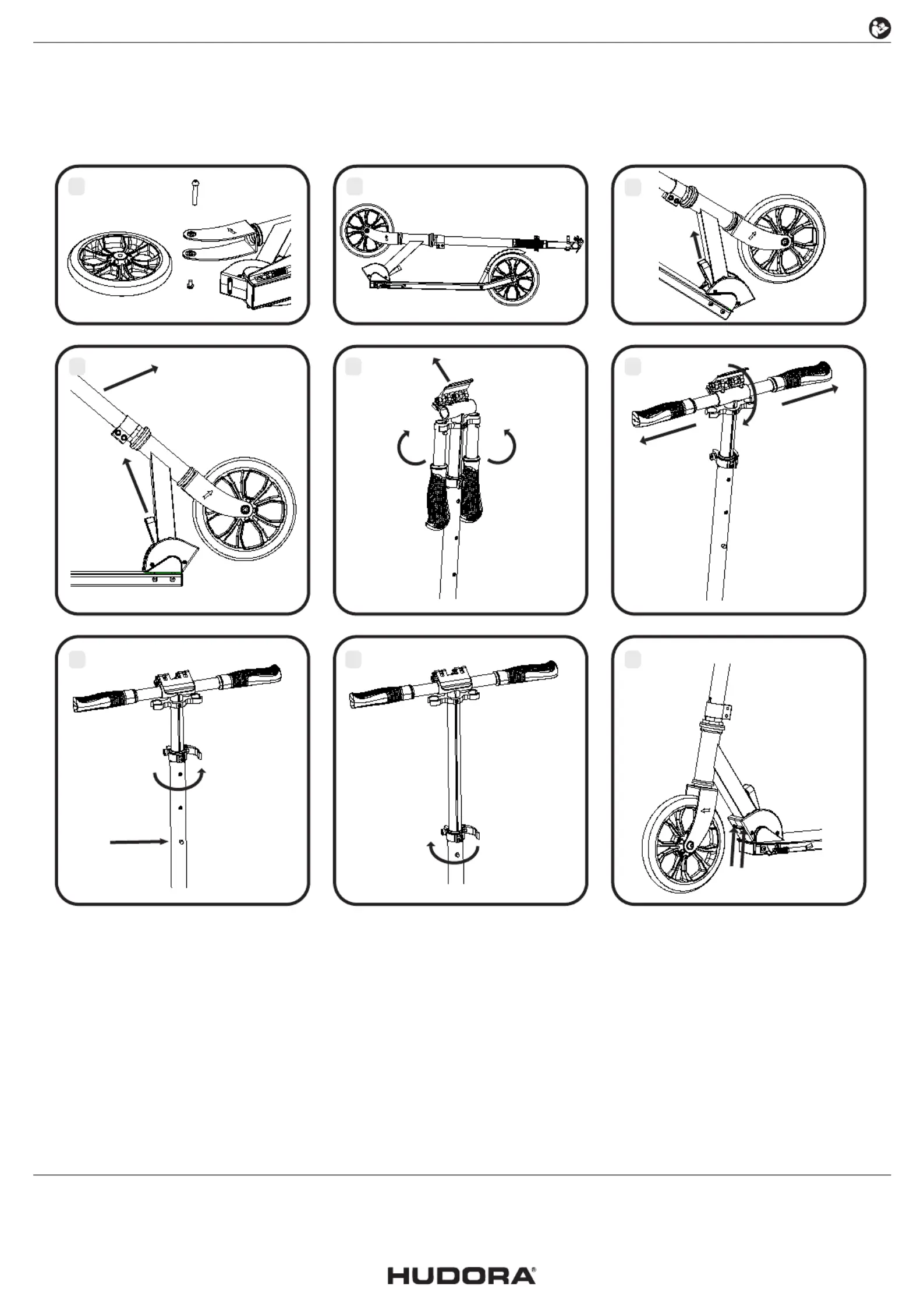 HUDORA®