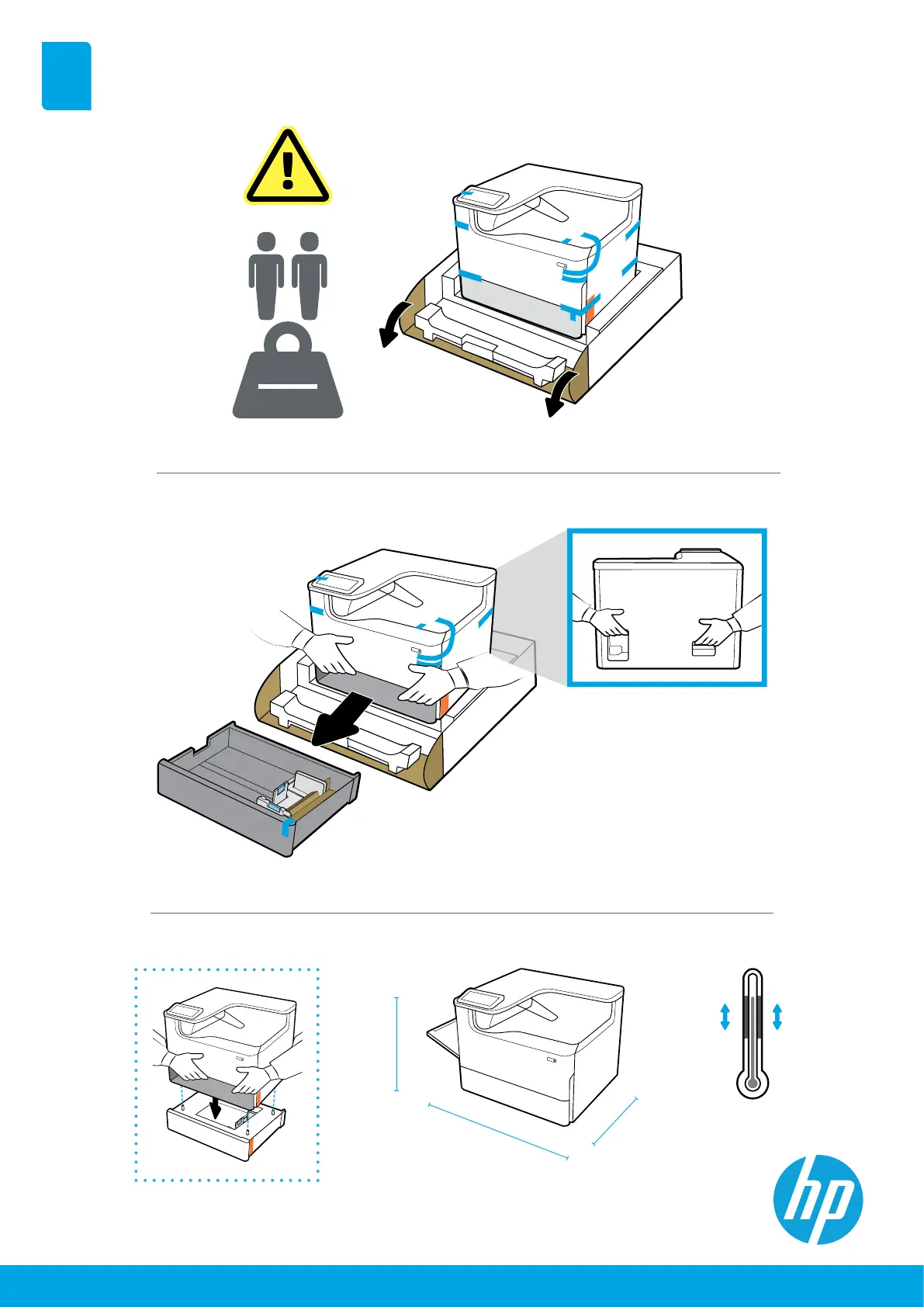 hp