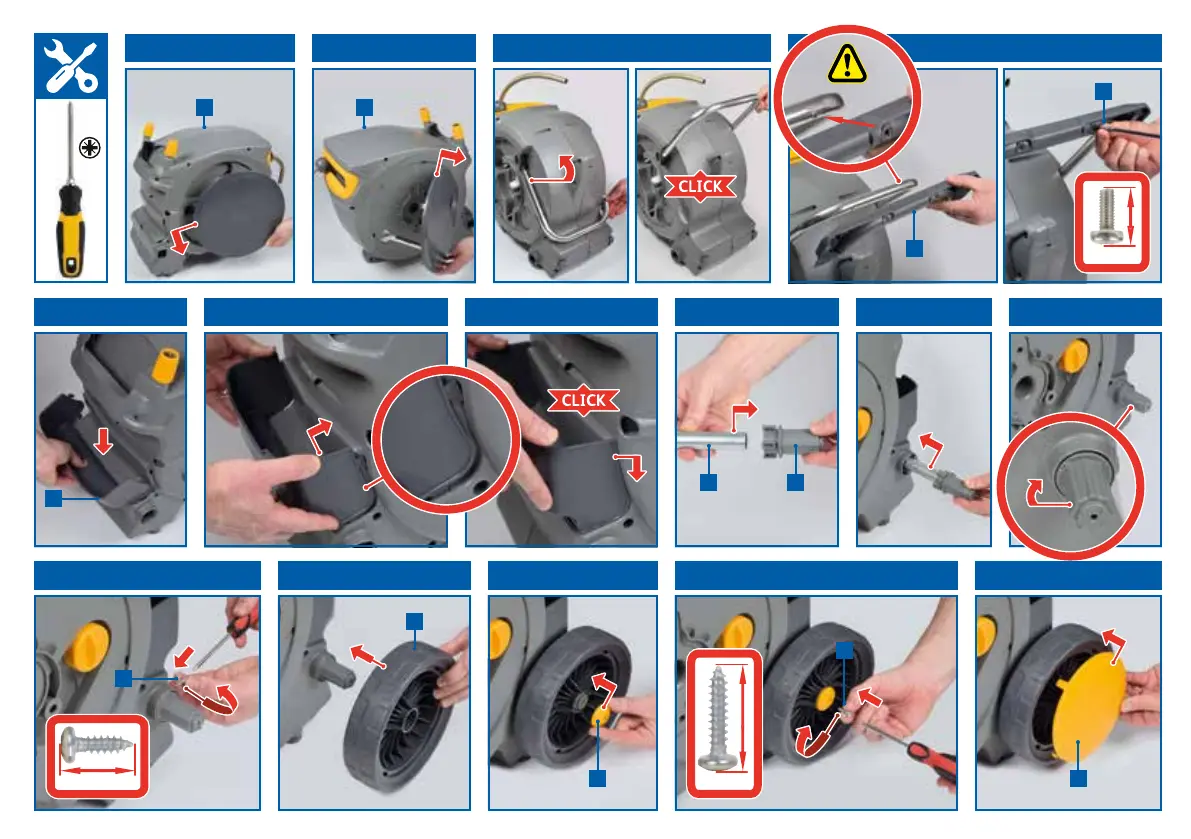 CLICK

CLICK