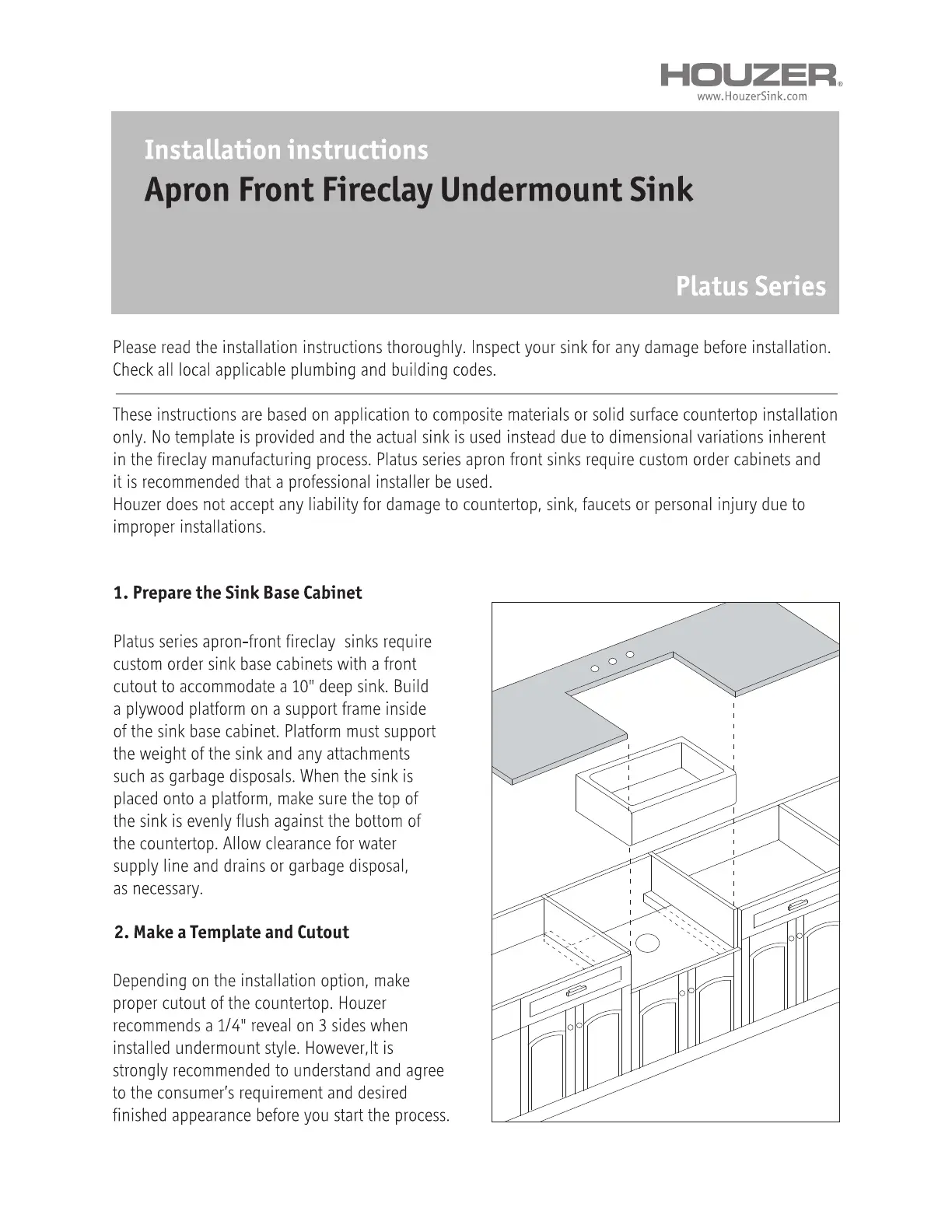 HOUZER®
www.HouzerSink.com

Installation instructions
Apron Front Fireclay Undermount Sink

Platus Series

Please read the installation instructions thoroughly. Inspect your sink for any damage before installation. Check all local applicable plumbing and building codes.

These instructions are based on application to composite materials or solid surface countertop installation only. No template is provided and the actual sink is used instead due to dimensional variations inherent in the fireclay manufacturing process. Platus series apron front sinks require custom order cabinets and it is recommended that a professional installer be used.
Houzer does not accept any liability for damage to countertop, sink, faucets or personal injury due to improper installations.

1. Prepare the Sink Base Cabinet

Platus series apron-front fireclay sinks require custom order sink base cabinets with a front cutout to accommodate a 10" deep sink. Build a plywood platform on a support frame inside of the sink base cabinet. Platform must support the weight of the sink and any attachments such as garbage disposals. When the sink is placed onto a platform, make sure the top of the sink is evenly flush against the bottom of the countertop. Allow clearance for water supply line and drains or garbage disposal, as necessary.

2. Make a Template and Cutout

Depending on the installation option, make proper cutout of the countertop. Houzer recommends a 1/4" reveal on 3 sides when installed undermount style. However,It is strongly recommended to understand and agree to the consumer's requirement and desired finished appearance before you start the process.