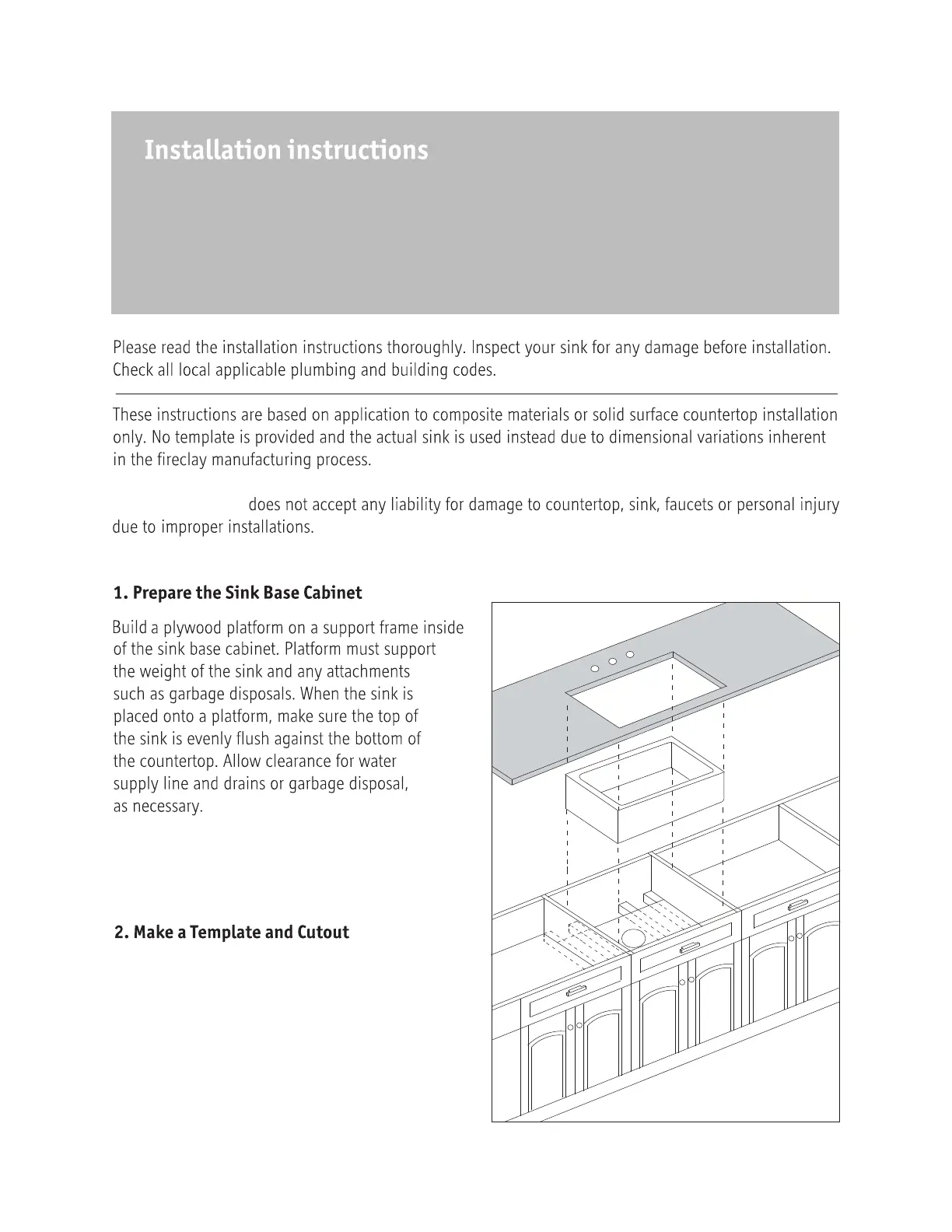 Installation instructions

Please read the installation instructions thoroughly. Inspect your sink for any damage before installation. Check all local applicable plumbing and building codes.

These instructions are based on application to composite materials or solid surface countertop installation only. No template is provided and the actual sink is used instead due to dimensional variations inherent in the fireclay manufacturing process.

does not accept any liability for damage to countertop, sink, faucets or personal injury due to improper installations.

1. Prepare the Sink Base Cabinet

Build a plywood platform on a support frame inside of the sink base cabinet. Platform must support the weight of the sink and any attachments such as garbage disposals. When the sink is placed onto a platform, make sure the top of the sink is evenly flush against the bottom of the countertop. Allow clearance for water supply line and drains or garbage disposal, as necessary.

2. Make a Template and Cutout