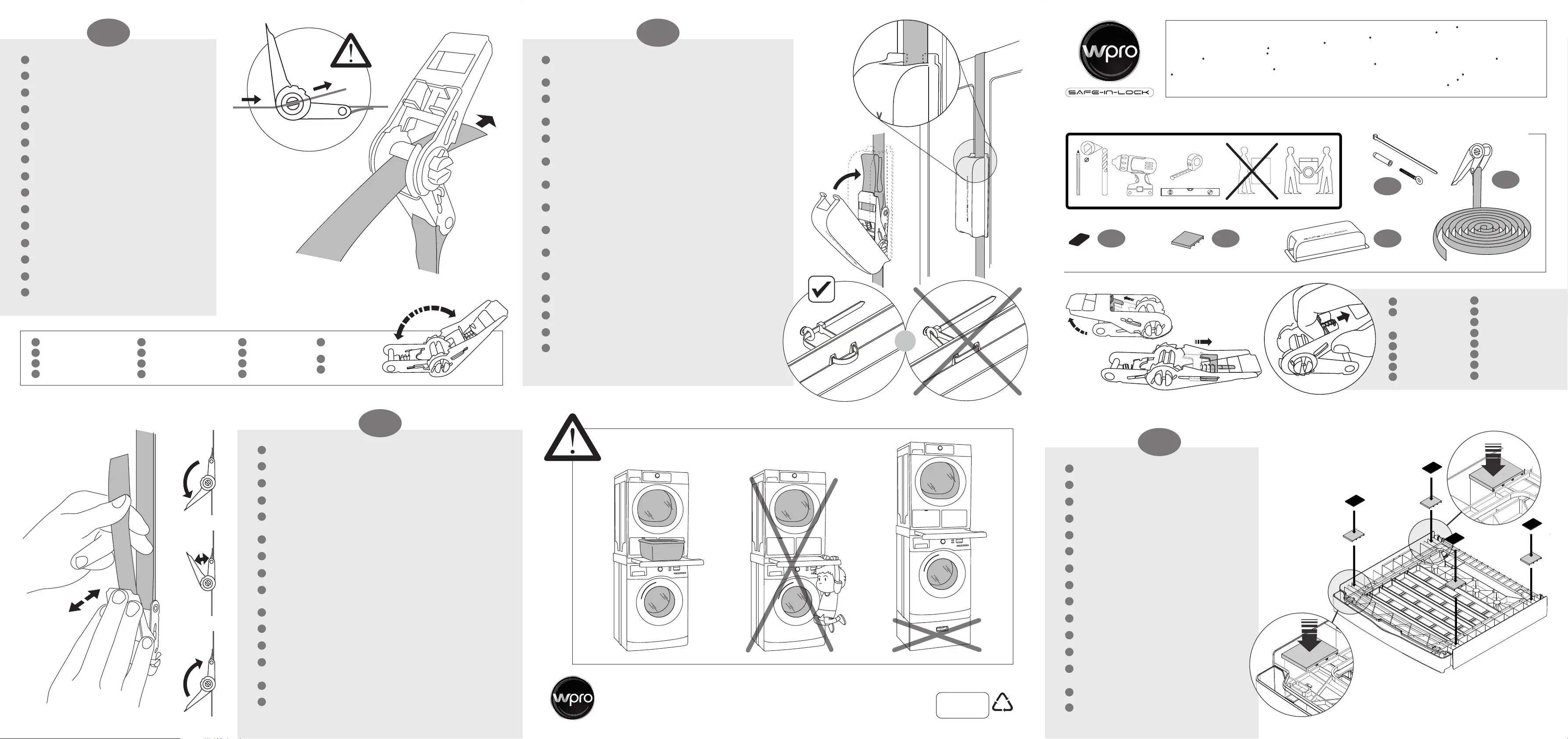 wpro
SAFE-IN-LOCK
wpro