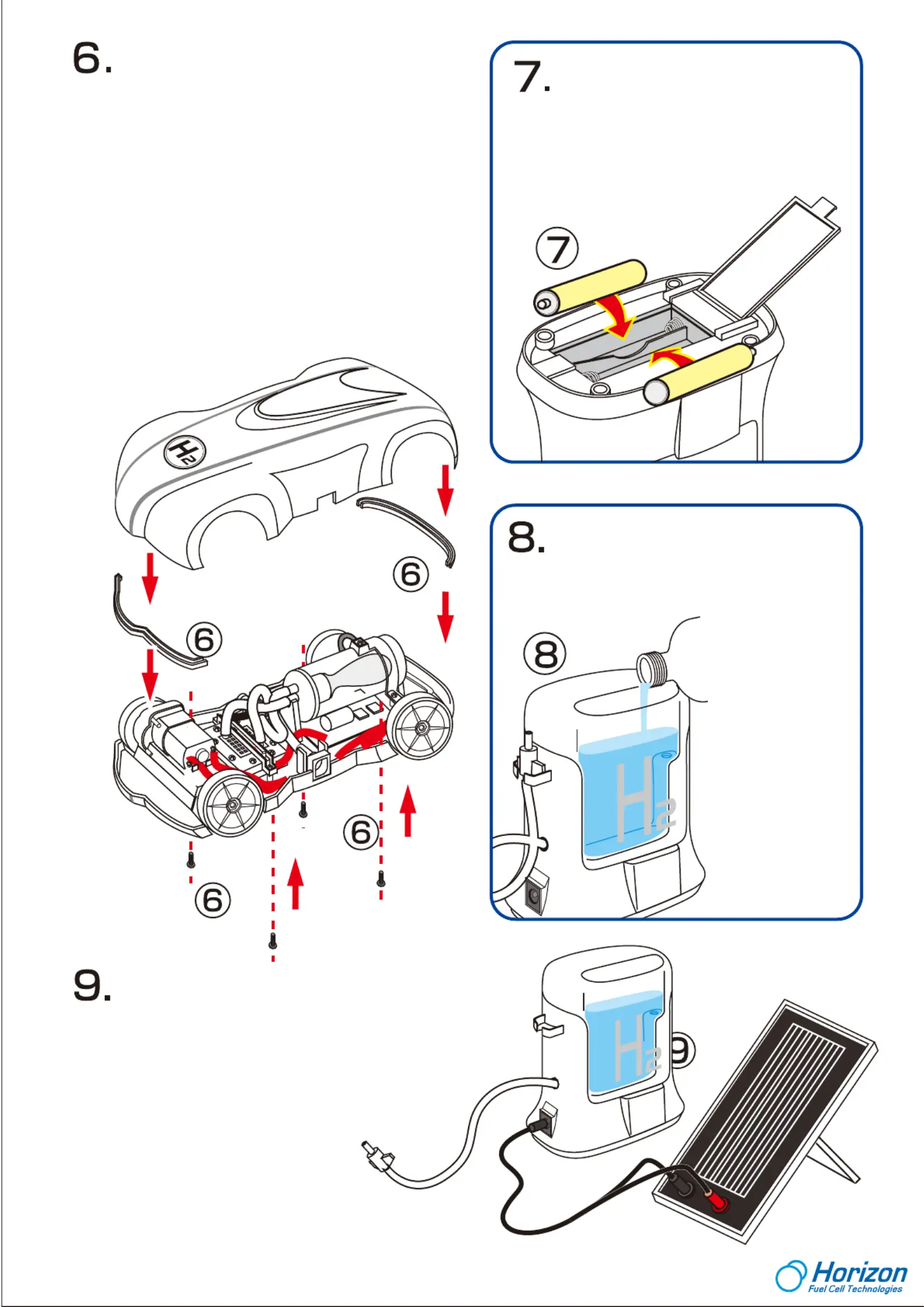 6.

$H_2$

6

6

6

6

7.

7

8.

8

$H_2$

9.

$H_2$

9

Horizon
Fuel Cell Technologies