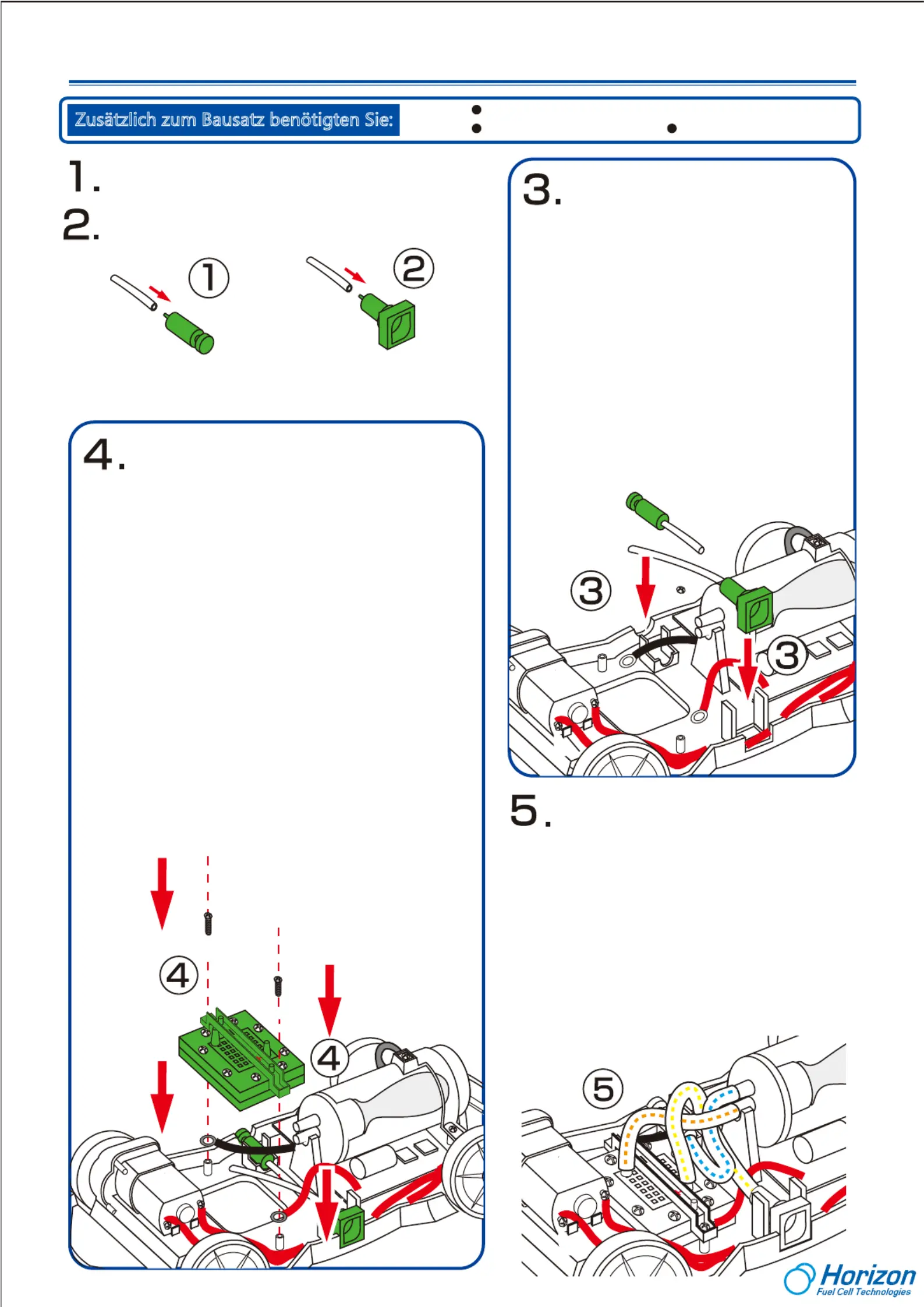 Zusätzlich zum Bausatz benötigten Sie:

1.

2.

①

②

3.

③

③

4.

④

④

5.

⑤

Horizon
Fuel Cell Technologies