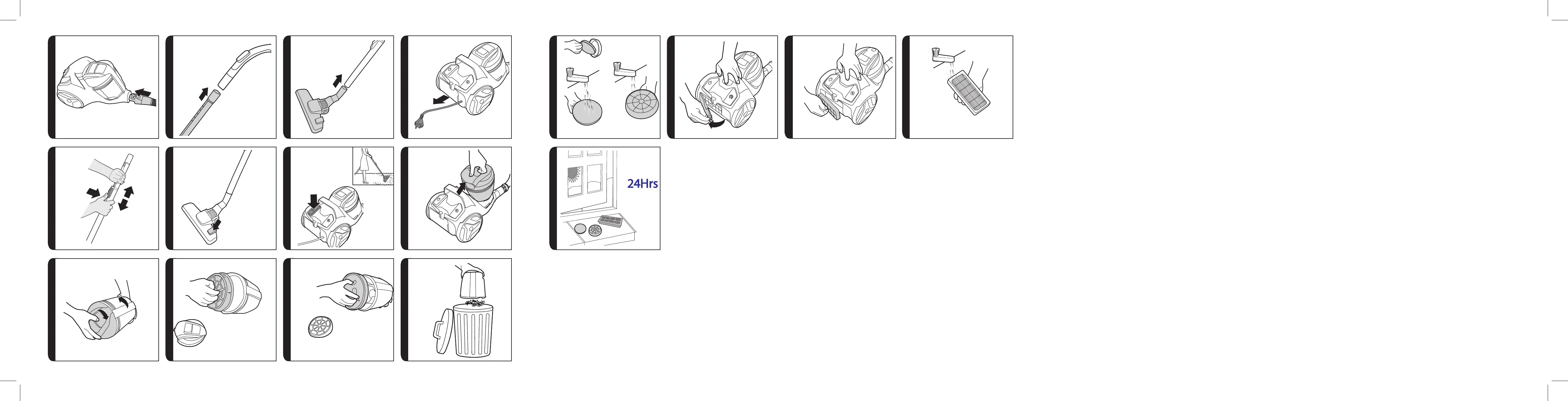 24Hrs